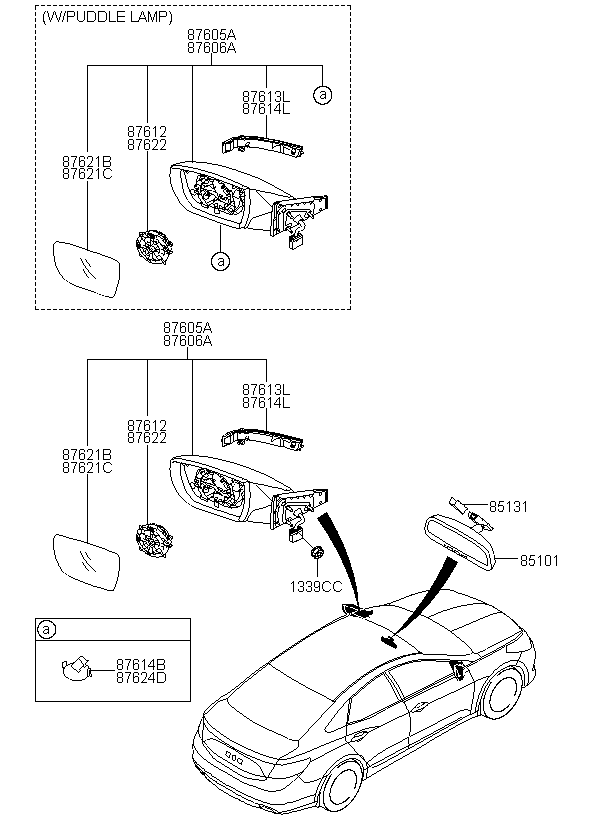 (W/PUDDLE LAMP)
87605A
87606A
a
87613L
87614L
87612
87622
87621B
87621C
a

87605A
87606A
87613L
87614L
87612
87622
87621B
87621C
85131
85101
1339CC

a
87614B
87624D