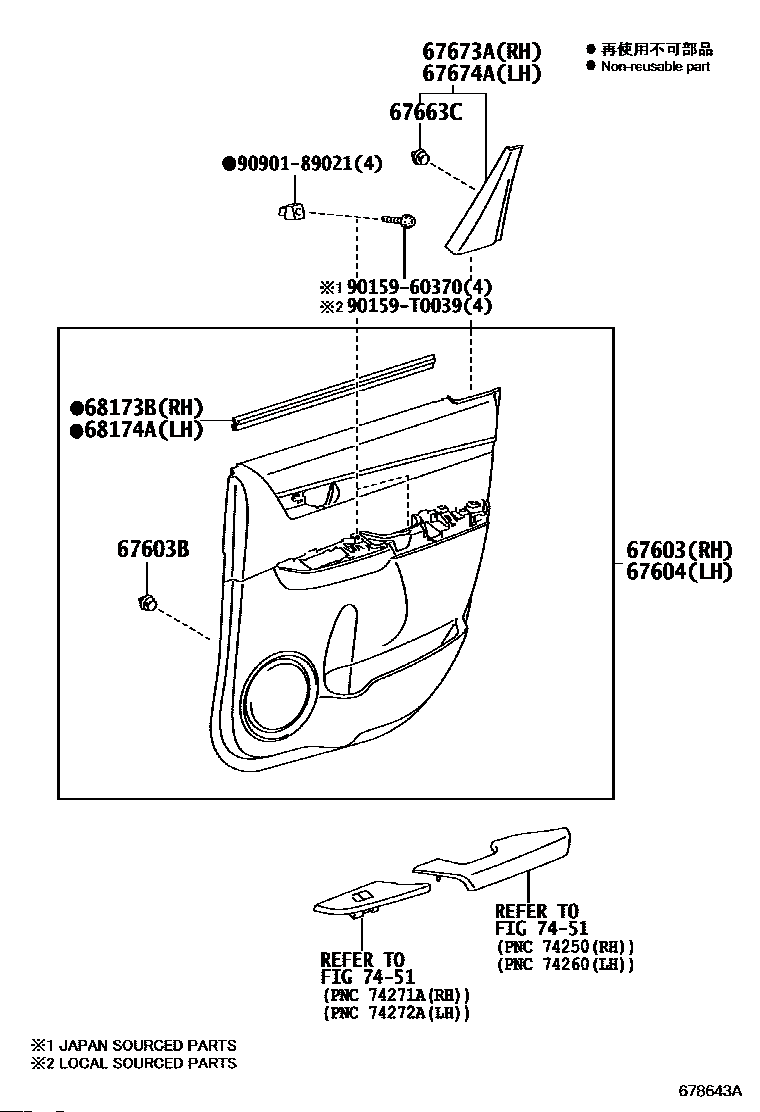 67673A(RH)
67674A(LH)

● 再使用不可部品
● Non-reusable part

67663C

●90901-89021(4)

※1 90159-60370(4)
※2 90159-T0039(4)

●68173B(RH)
●68174A(LH)

67603B

67603(RH)
67604(LH)

REFER TO
FIG 74-51
(PNC 74250(RH))
(PNC 74260(LH))

REFER TO
FIG 74-51
(PNC 74271A(RH))
(PNC 74272A(LH))

※1 JAPAN SOURCED PARTS
※2 LOCAL SOURCED PARTS

678643A