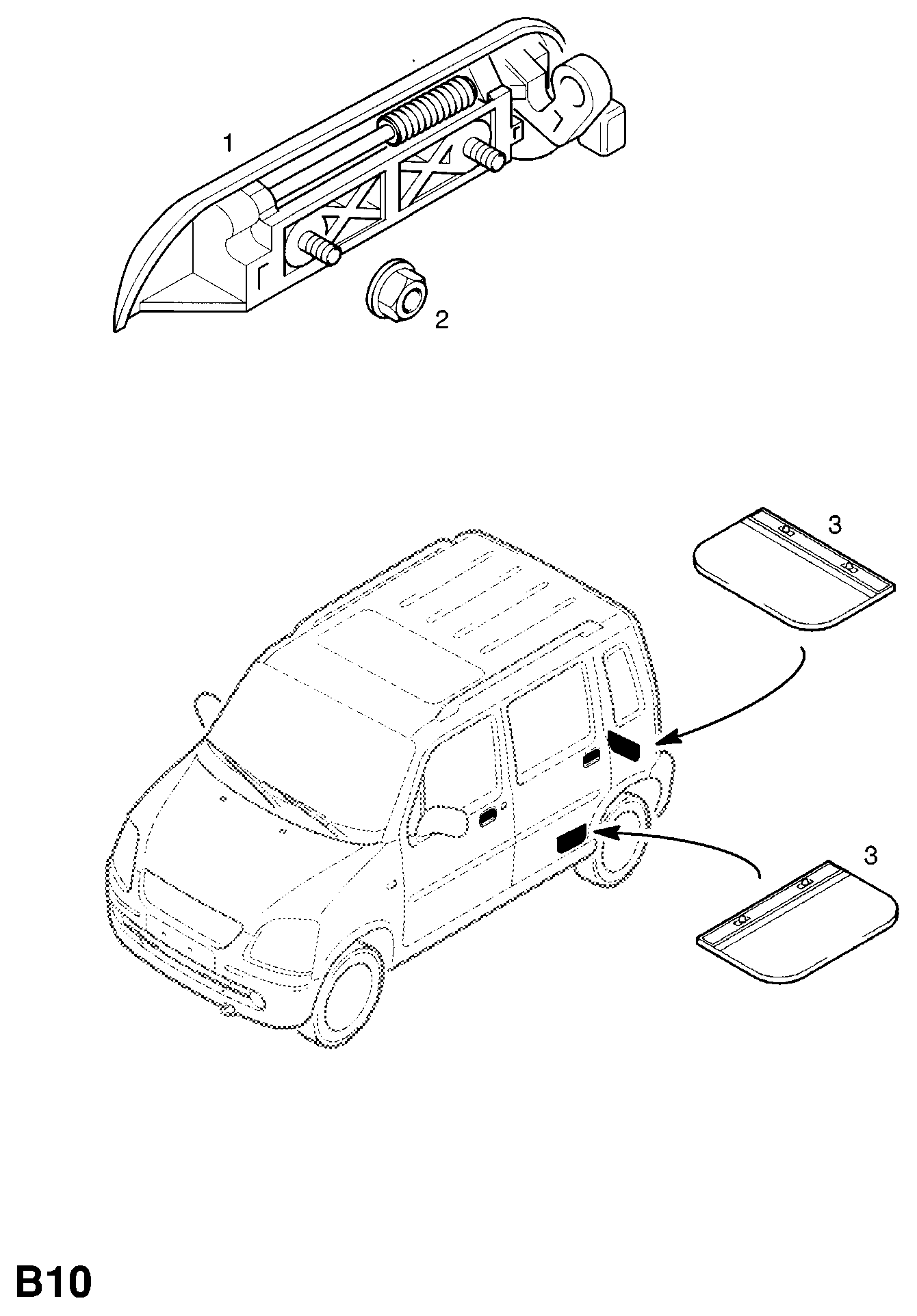 1
2
3
3
B10