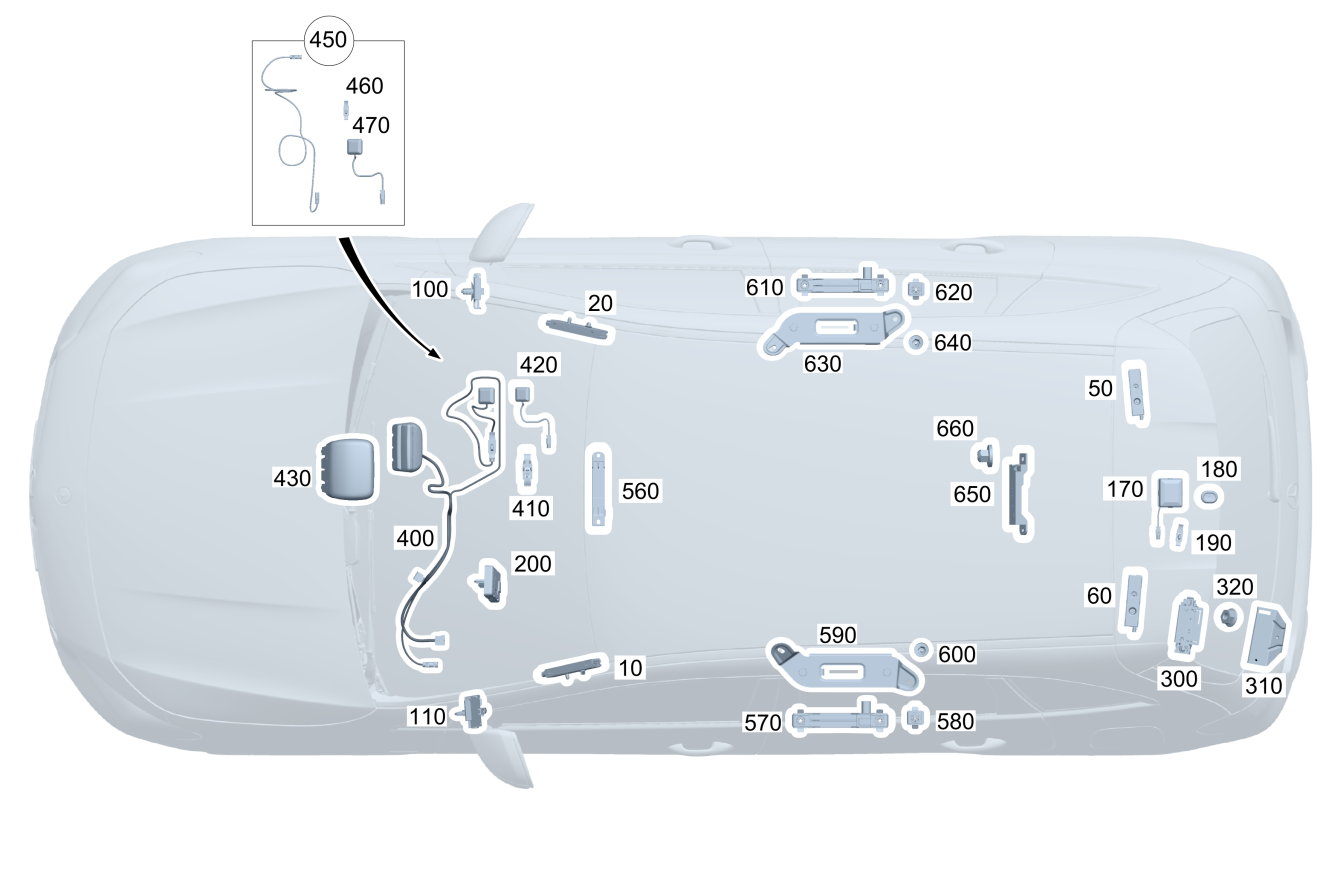 450
460
470
100
20
610
620
630
640
420
50
430
410
560
660
650
170
180
190
400
200
60
320
590
600
300
310
10
110
570
580