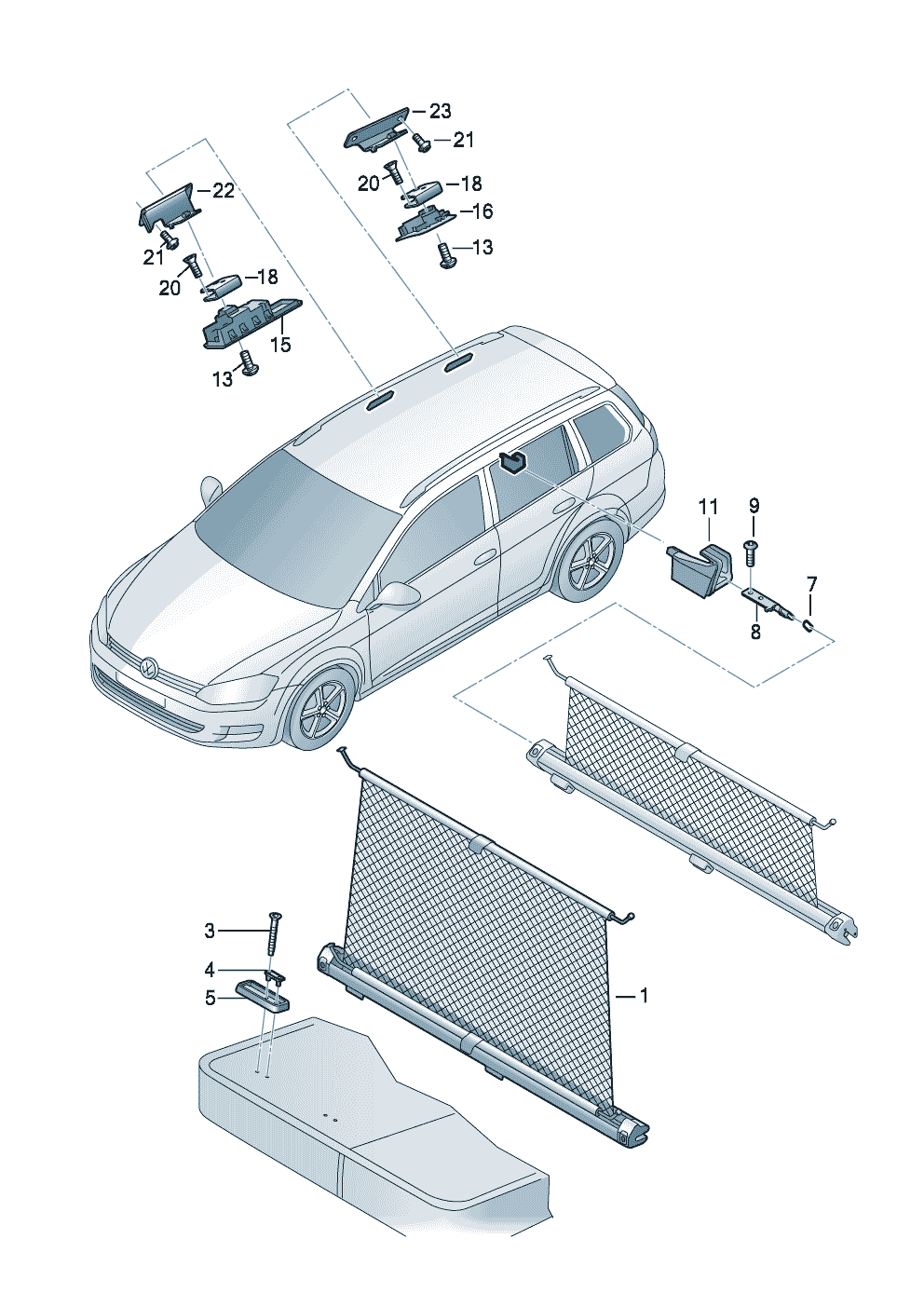 23
21
20
18
16
13
22
21
20
18
15
13
11
9
7
8
3
4
5
1