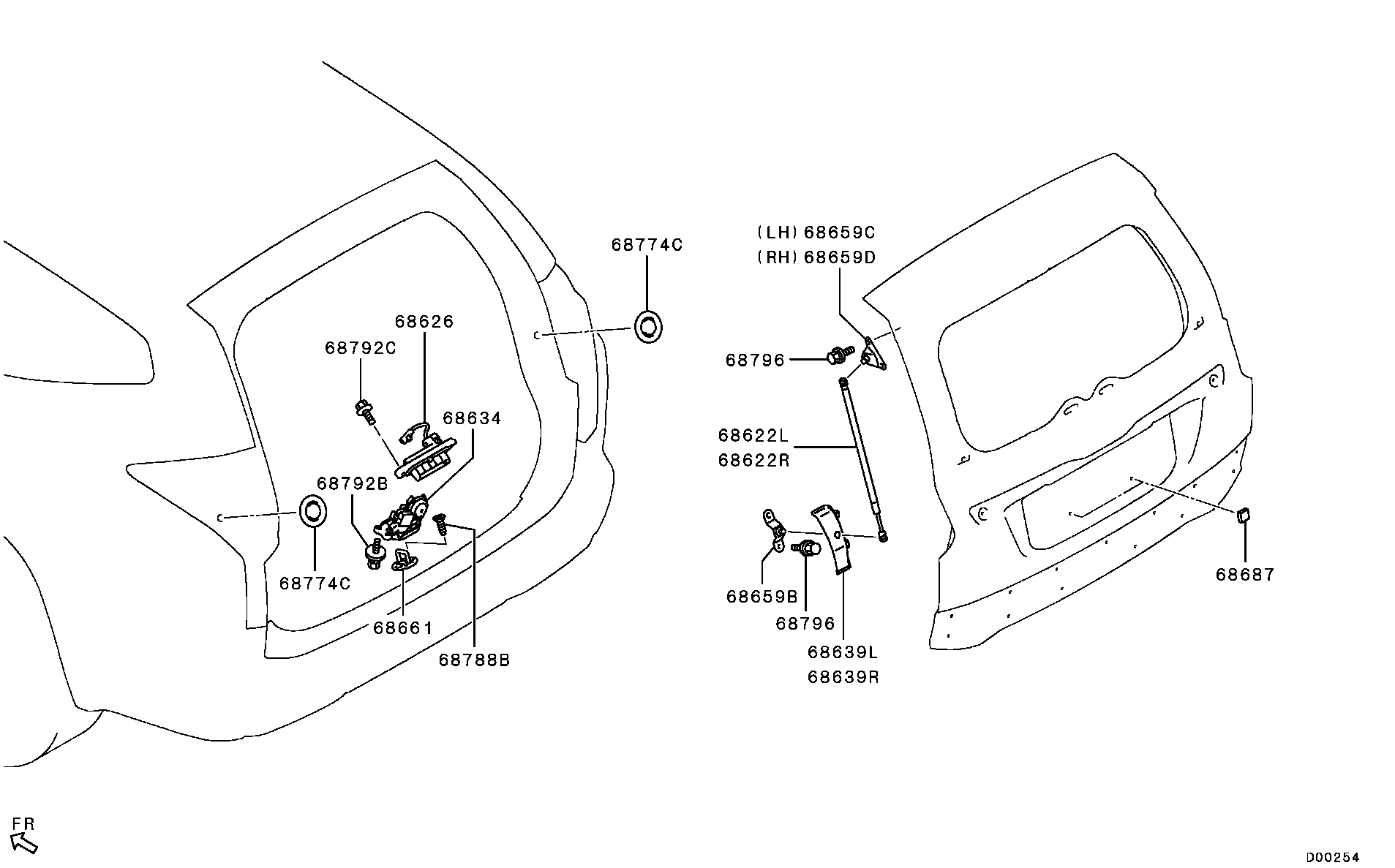 68774C

68626

68792C

68634

68792B

68774C

68661

68788B

(LH) 68659C
(RH) 68659D

68796

68622L
68622R

68659B

68796

68639L
68639R

68687

FR

D00254