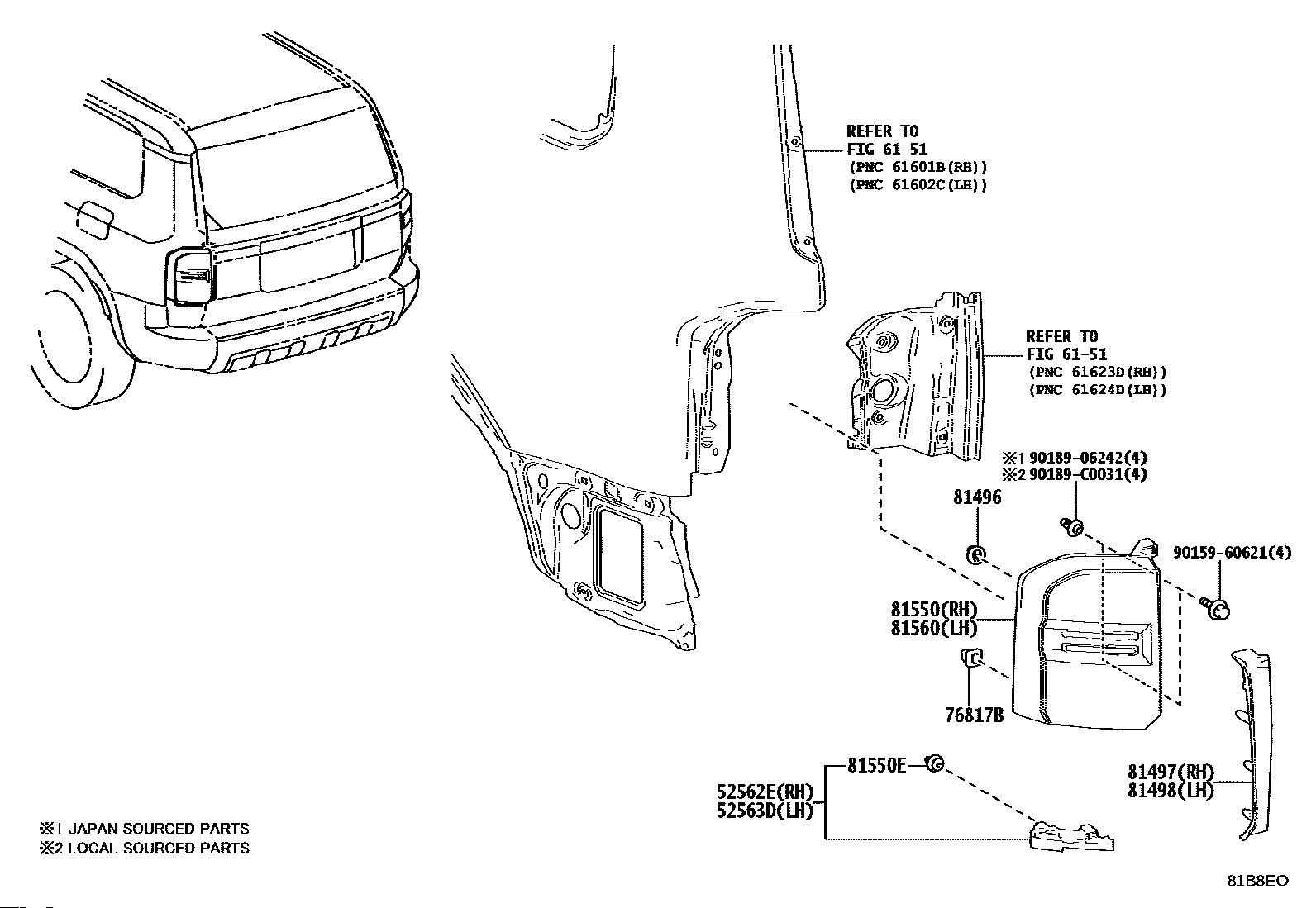 REFER TO
FIG 61-51
(PNC 61601B(RH))
(PNC 61602C(LH))

REFER TO
FIG 61-51
(PNC 61623D(RH))
(PNC 61624D(LH))

※1 90189-06242(4)
※2 90189-C0031(4)

81496

90159-60621(4)

81550(RH)
81560(LH)

76817B

81550E

52562E(RH)
52563D(LH)

81497(RH)
81498(LH)

※1 JAPAN SOURCED PARTS
※2 LOCAL SOURCED PARTS

81B8EO