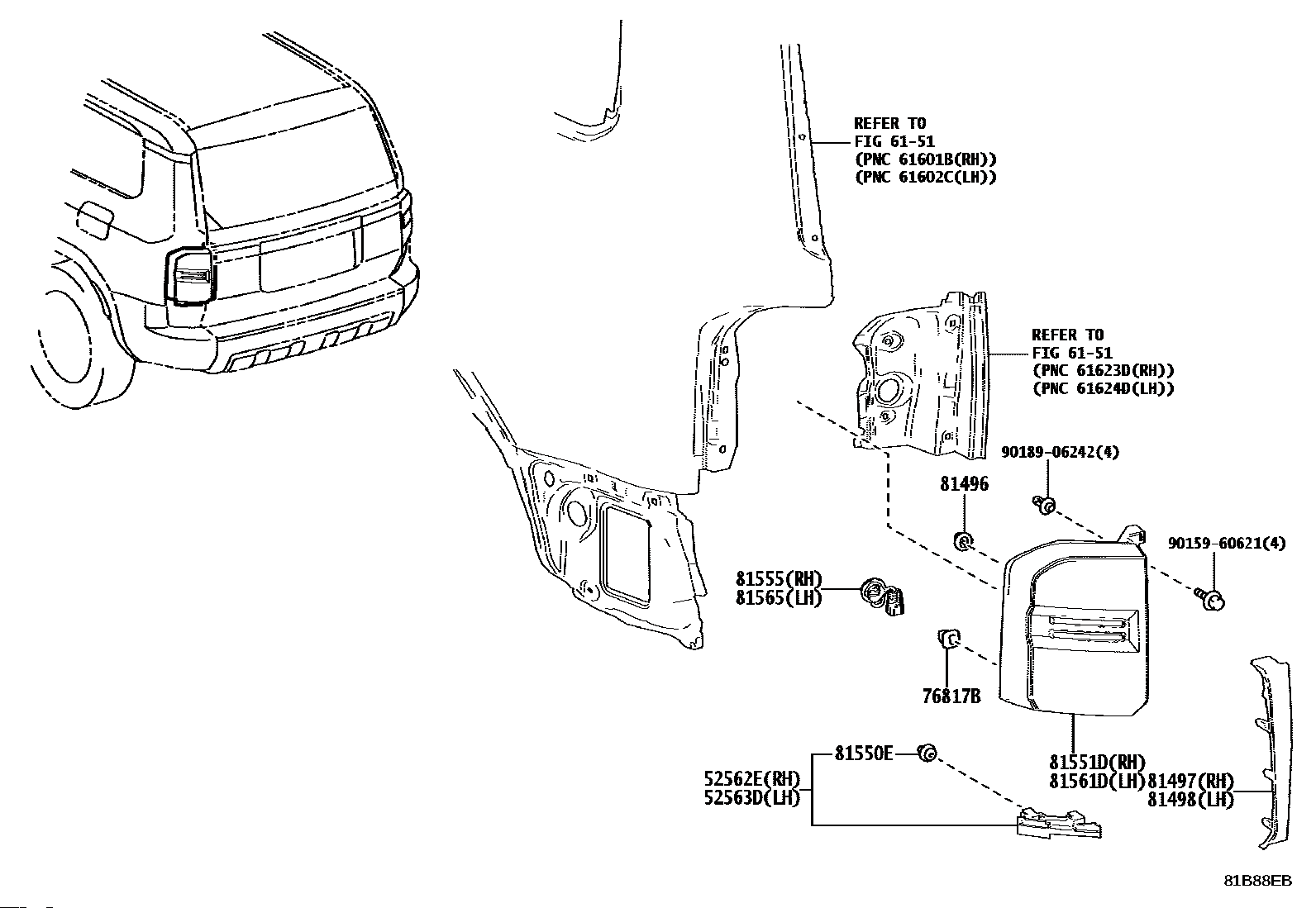 REFER TO
FIG 61-51
(PNC 61601B(RH))
(PNC 61602C(LH))

REFER TO
FIG 61-51
(PNC 61623D(RH))
(PNC 61624D(LH))

90189-06242(4)

81496

90159-60621(4)

81555(RH)
81565(LH)

76817B

81550E

52562E(RH)
52563D(LH)

81551D(RH)
81561D(LH)

81497(RH)
81498(LH)

81B88EB