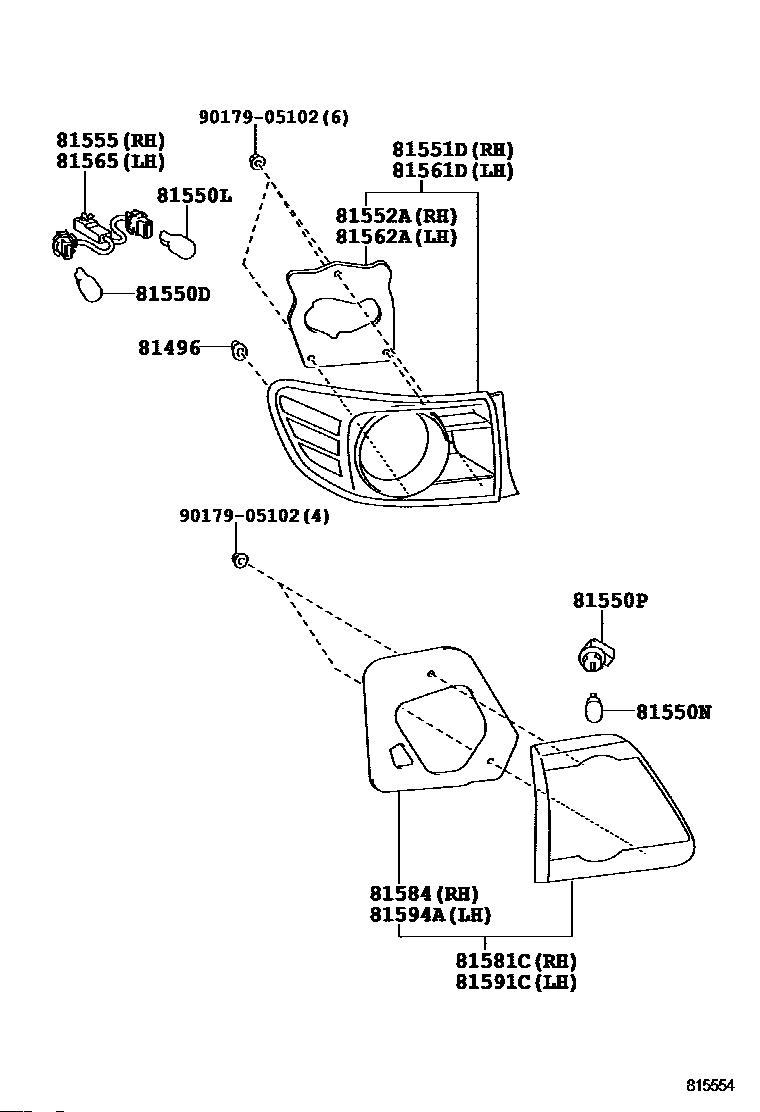 90179-05102(6)

81555(RH)
81565(LH)

81551D(RH)
81561D(LH)

81550L

81552A(RH)
81562A(LH)

81550D

81496

90179-05102(4)

81550P

81550N

81584(RH)
81594A(LH)

81581C(RH)
81591C(LH)

815554