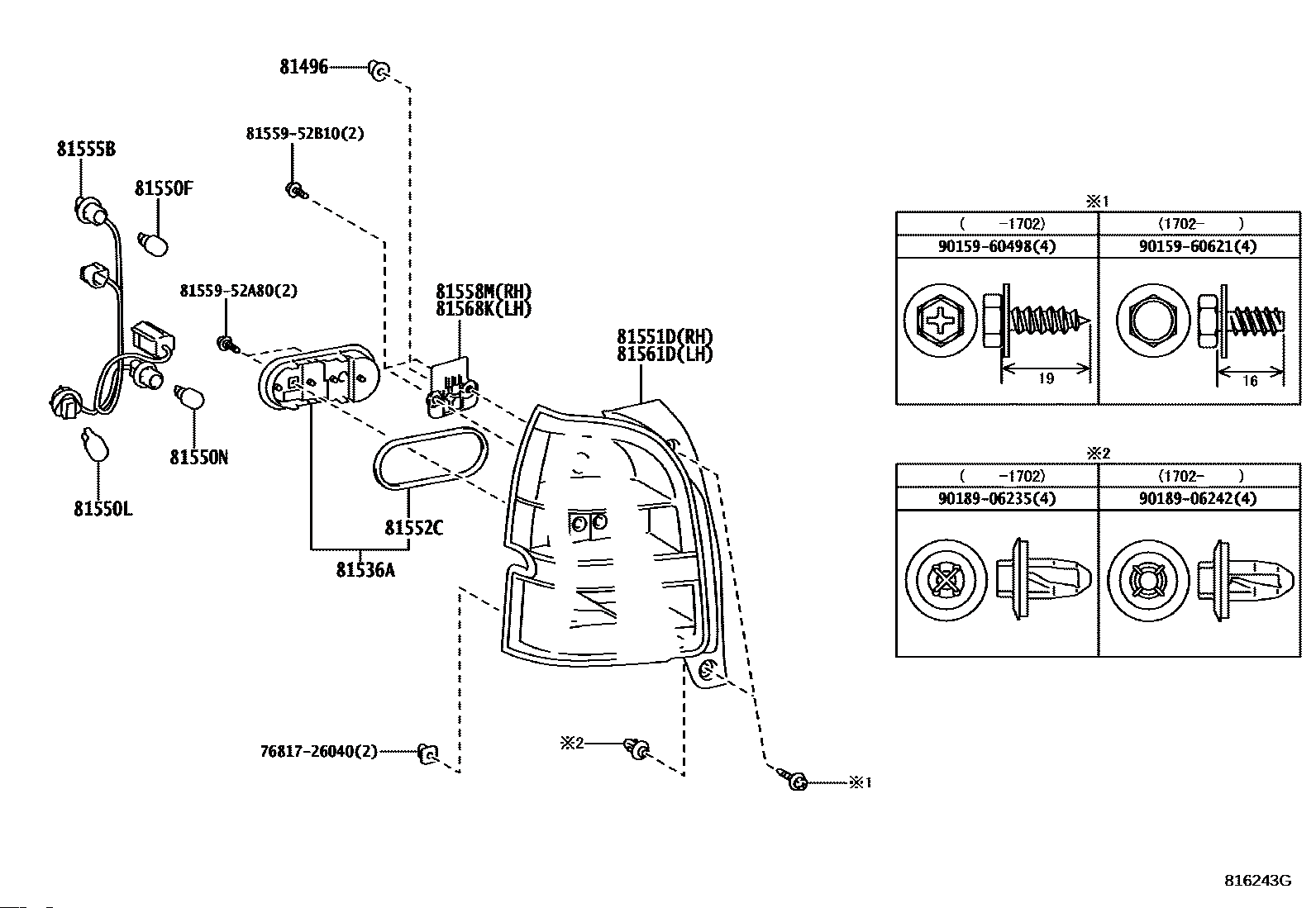 81496

81559-52B10(2)

81555B

81550F

81559-52A80(2)

81558M(RH)
81568K(LH)

81551D(RH)
81561D(LH)

81550N

81550L

81552C

81536A

76817-26040(2)

※2

※1

※1

| ( -1702) | (1702- ) |
|---|---|
| 90159-60498(4) | 90159-60621(4) |
| 19 | 16 |

※2

| ( -1702) | (1702- ) |
|---|---|
| 90189-06235(4) | 90189-06242(4) |

816243G