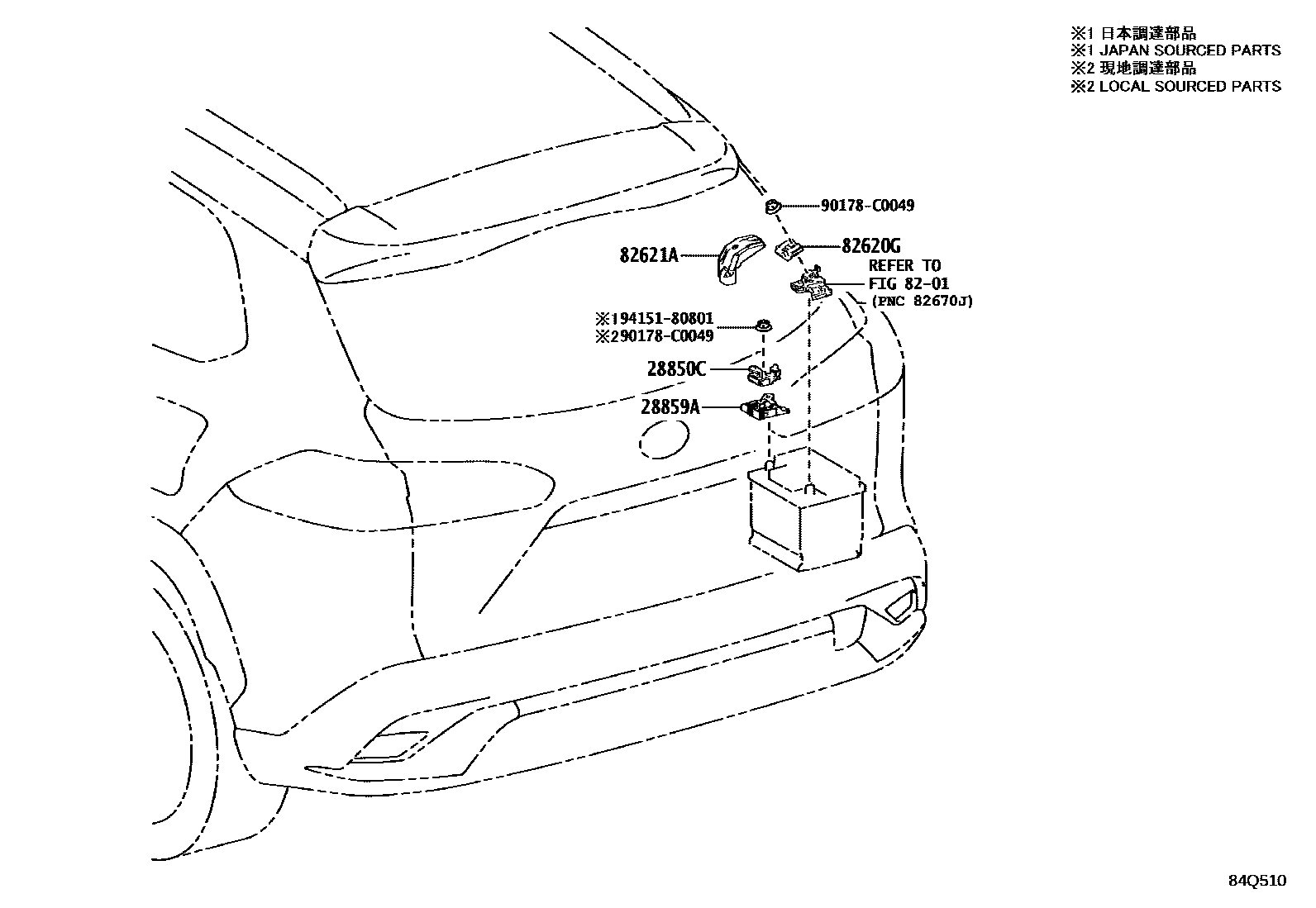 ※1 日本調達部品
※1 JAPAN SOURCED PARTS
※2 現地調達部品
※2 LOCAL SOURCED PARTS

90178-C0049

82621A

82620G

REFER TO
FIG 82-01
(PNC 82670J)

※194151-80801
※290178-C0049

28850C

28859A

84Q510