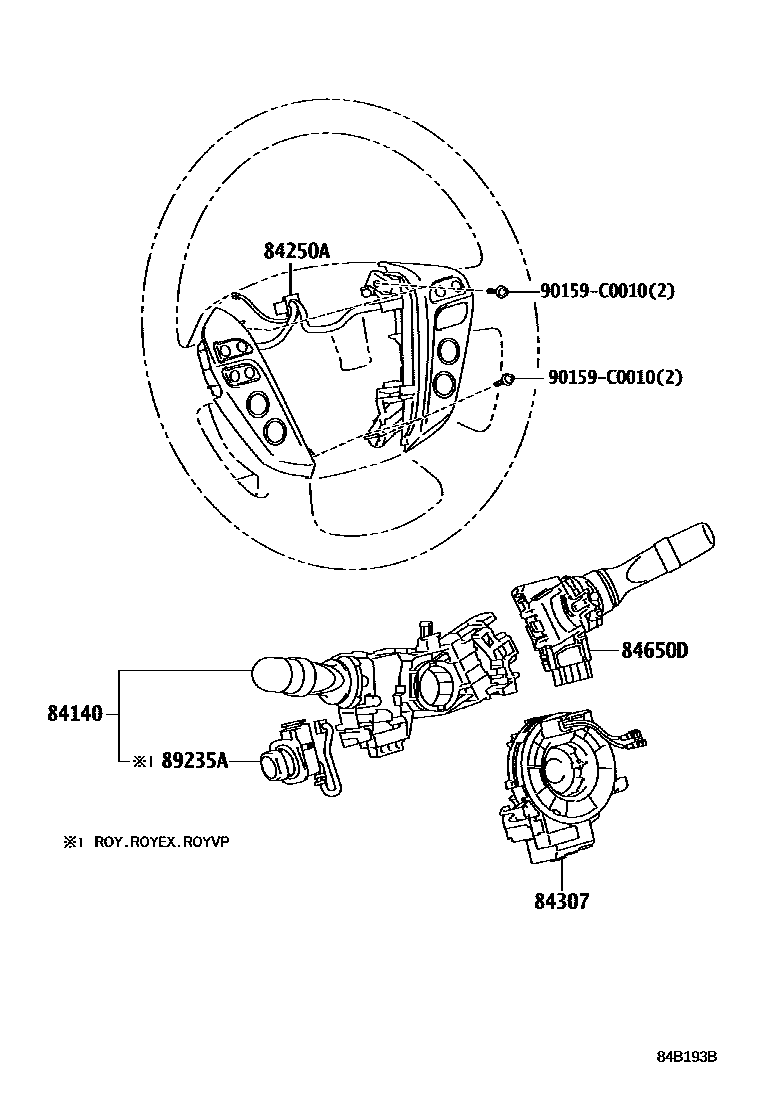 84250A

90159-C0010(2)

90159-C0010(2)

84650D

84140

※1 89235A

※1 ROY.ROYEX.ROYVP

84307

84B193B