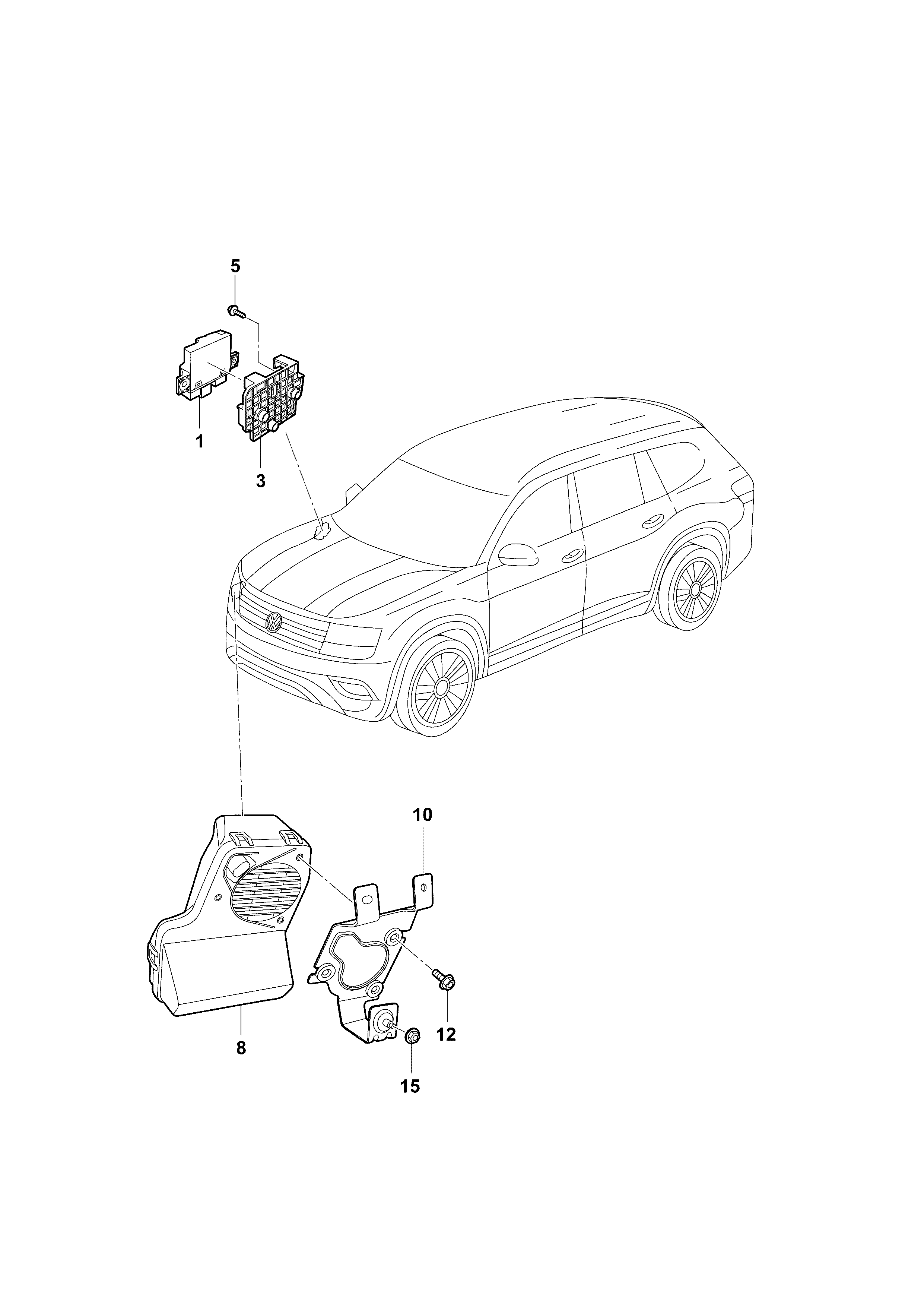 5

1

3

10

12

8

15