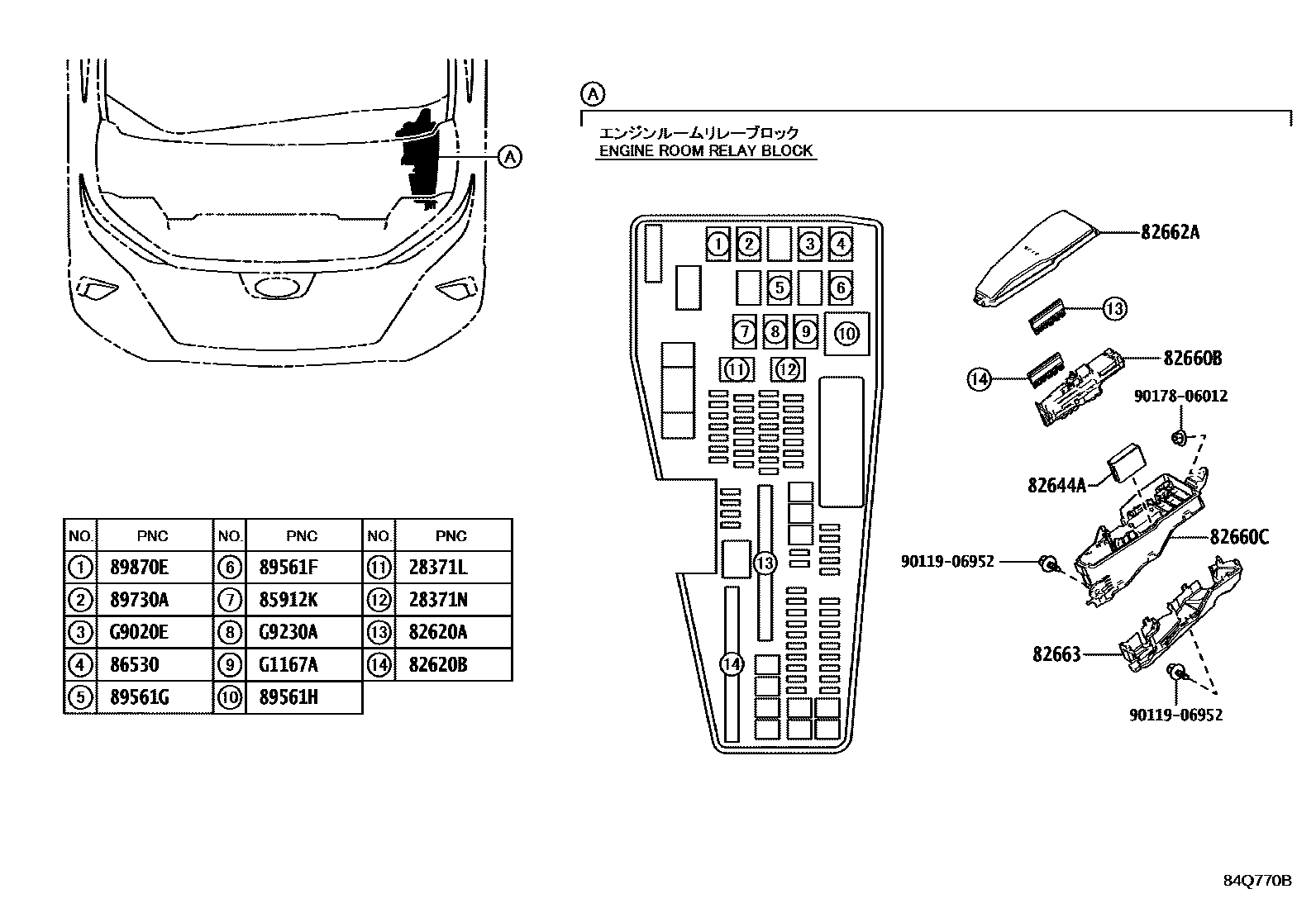 A

A

エンジンルームリレーブロック
ENGINE ROOM RELAY BLOCK

1 2 3 4
5 6
7 8 9 10
11 12
13
14

82662A
13
82660B
14
90178-06012
82644A
82660C
90119-06952
82663
90119-06952

| NO. | PNC | NO. | PNC | NO. | PNC |
|---|---|---|---|---|---|
| 1 | 89870E | 6 | 89561F | 11 | 28371L |
| 2 | 89730A | 7 | 85912K | 12 | 28371N |
| 3 | G9020E | 8 | G9230A | 13 | 82620A |
| 4 | 86530 | 9 | G1167A | 14 | 82620B |
| 5 | 89561G | 10 | 89561H | | |

84Q770B