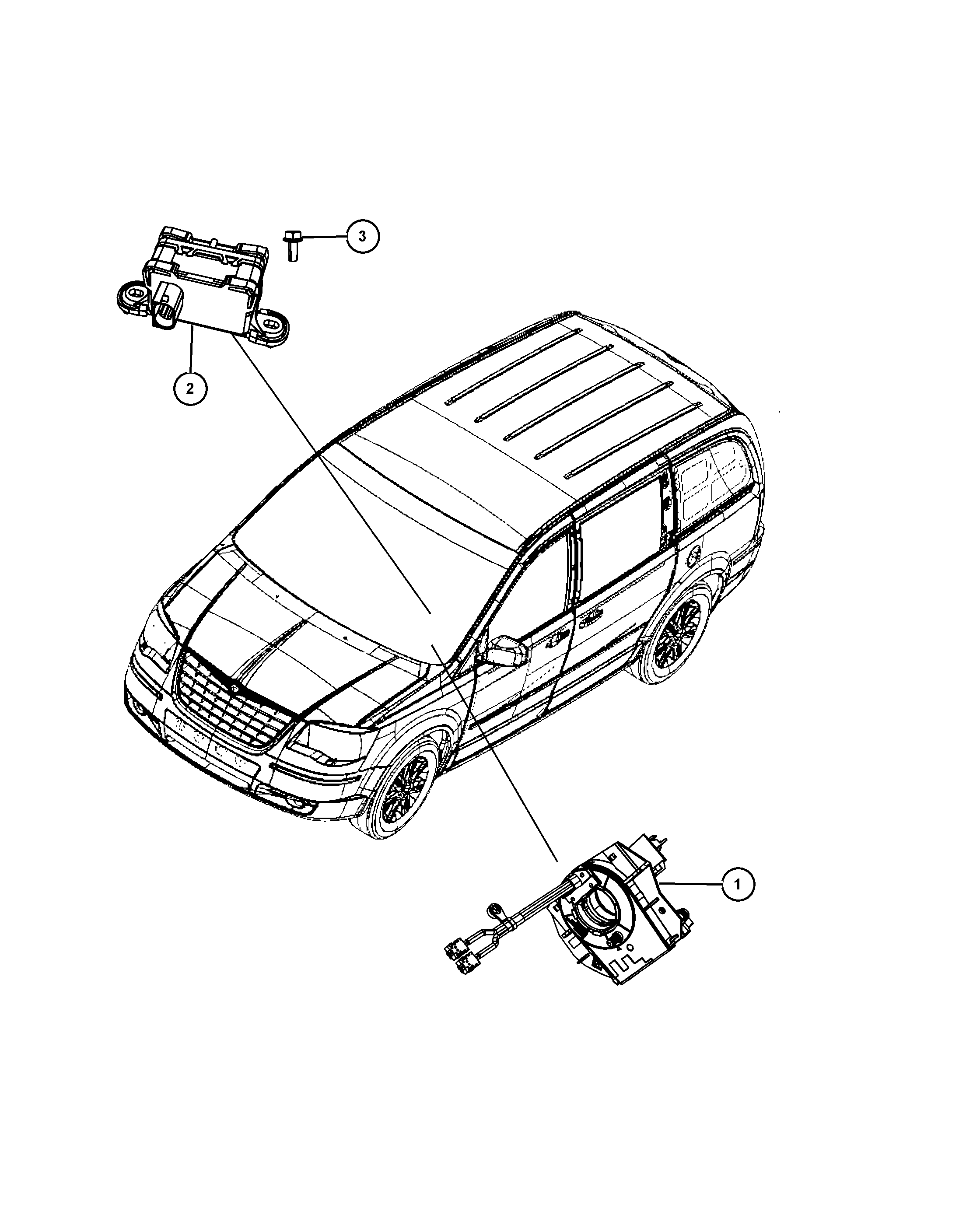 3

2

1