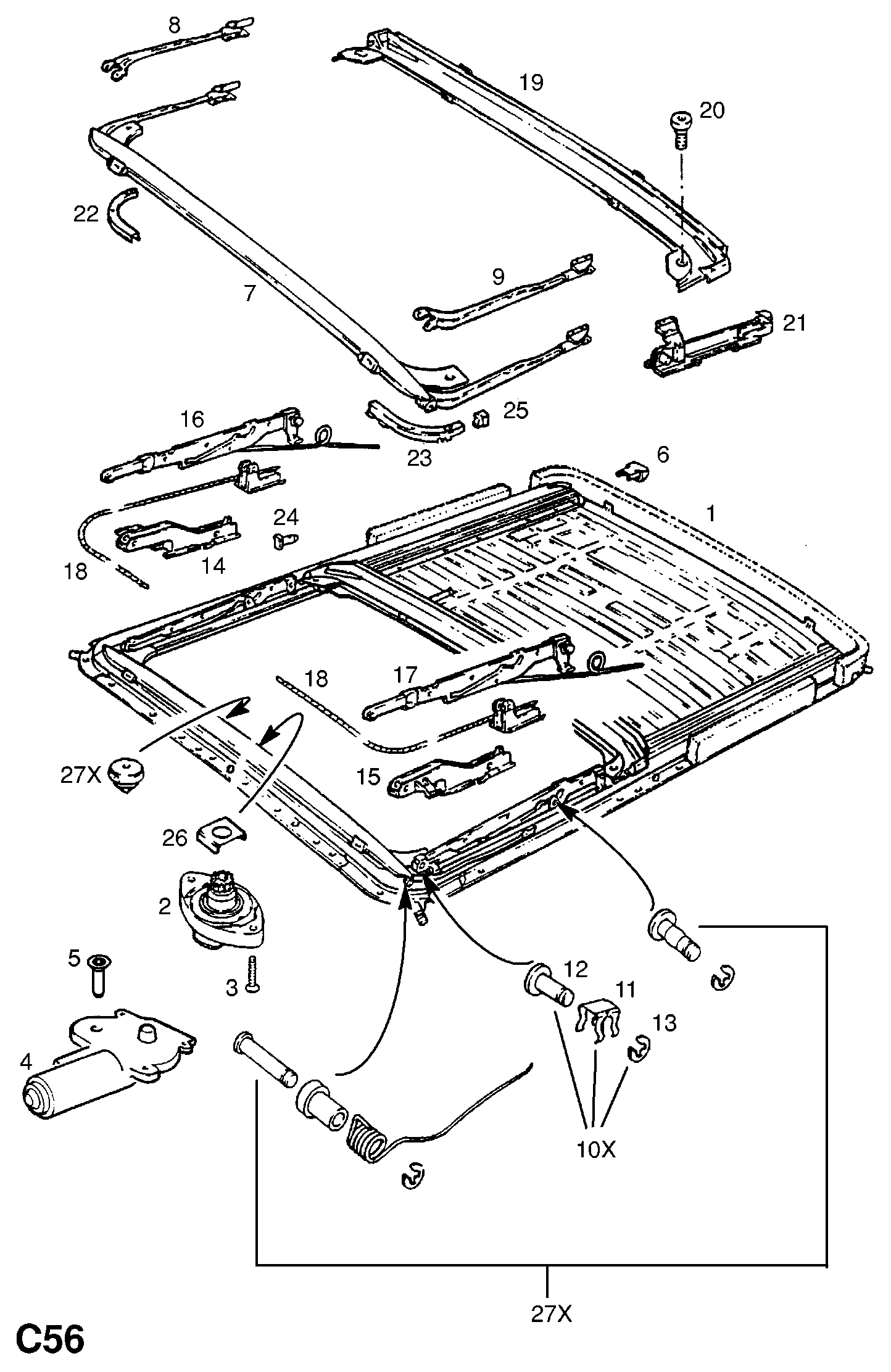 8
19
20
22
7
9
21
16
25
23
6
24
1
18
14
18
17
27X
15
26
2
5
3
12
11
13
4
10X
27X
C56