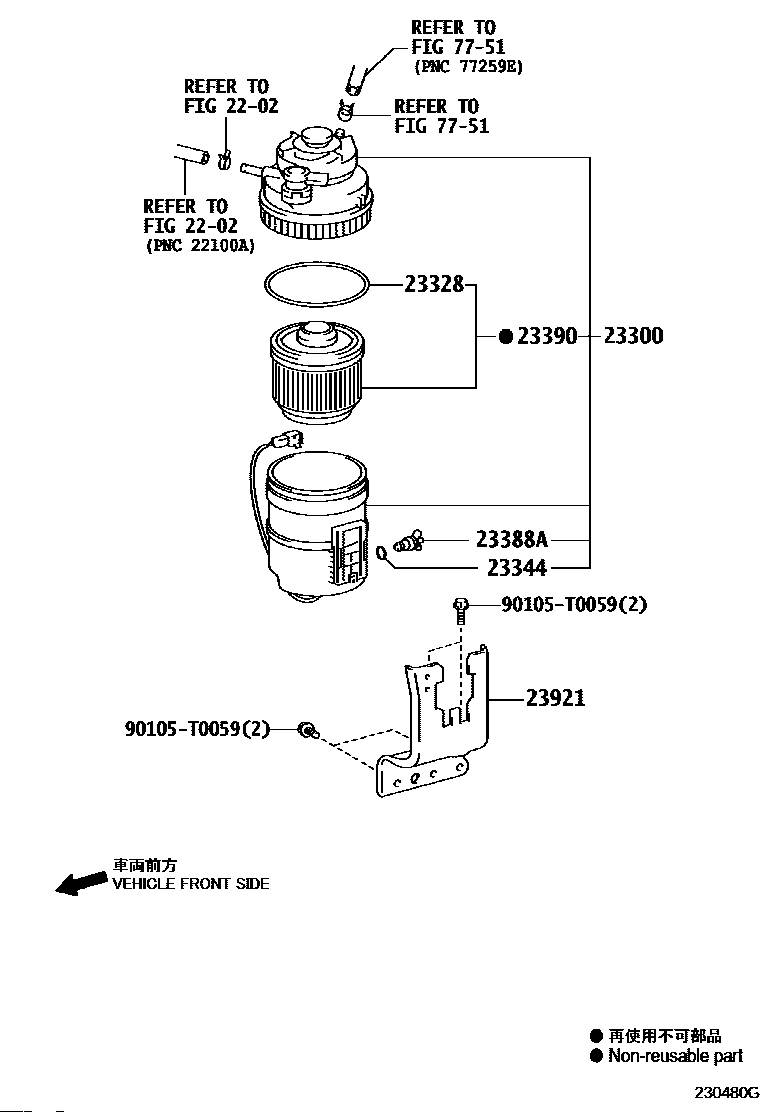 REFER TO
FIG 77-51
(PNC 77259E)

REFER TO
FIG 22-02

REFER TO
FIG 77-51

REFER TO
FIG 22-02
(PNC 22100A)

23328

● 23390

23300

23388A

23344

90105-T0059(2)

23921

90105-T0059(2)

車両前方
VEHICLE FRONT SIDE

● 再使用不可部品
● Non-reusable part

230480G