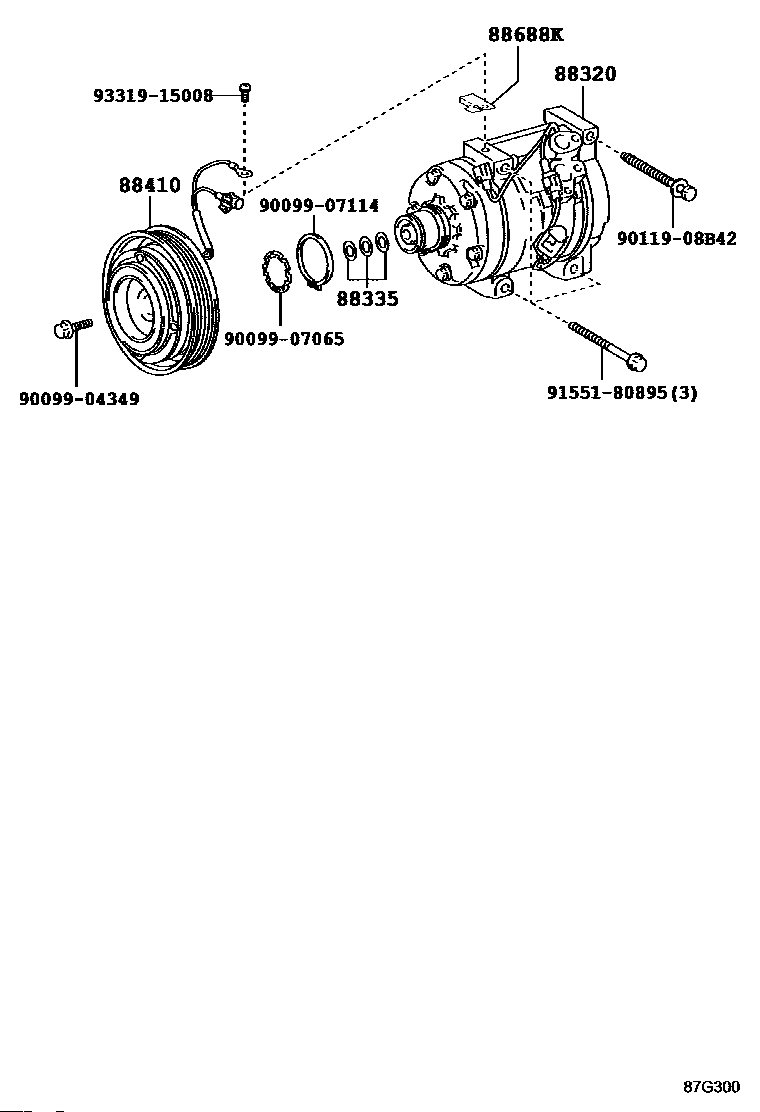 88688K
88320
93319-15008
88410
90099-07114
90119-08B42
88335
90099-07065
90099-04349
91551-80895(3)
87G300