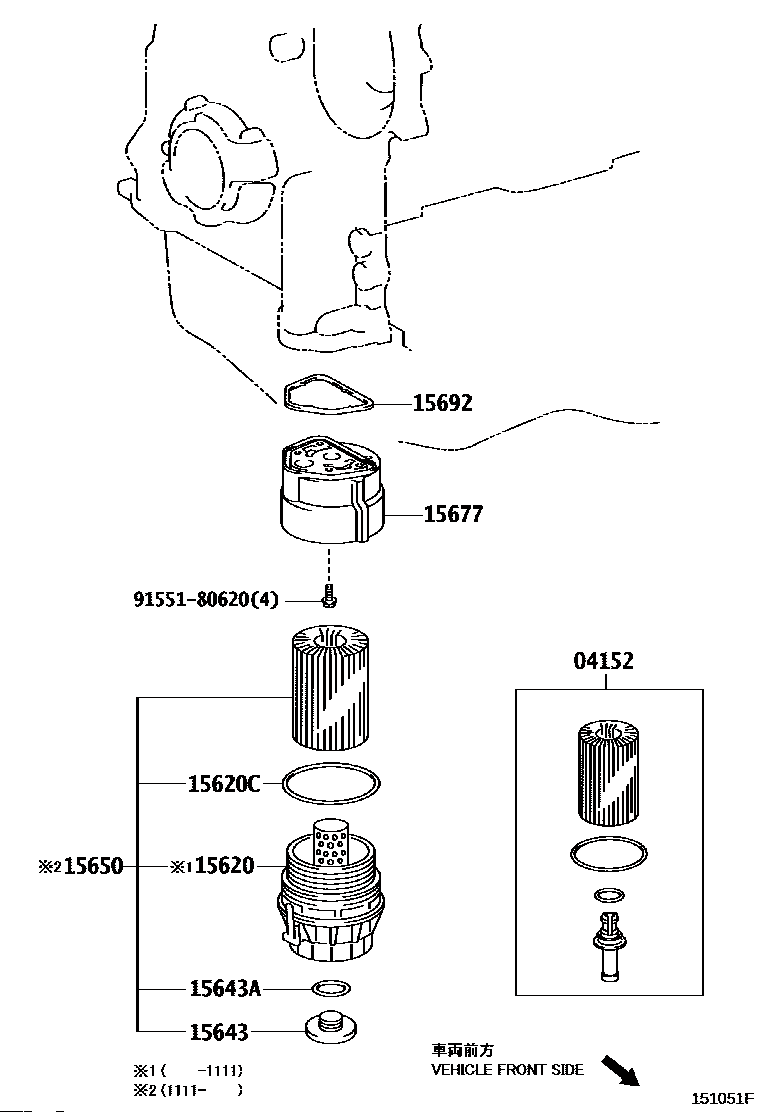 15692

15677

91551-80620(4)

04152

15620C

※2 15650

※1 15620

15643A

15643

※1 (     -1111)
※2 (1111-     )

車両前方
VEHICLE FRONT SIDE

151051F