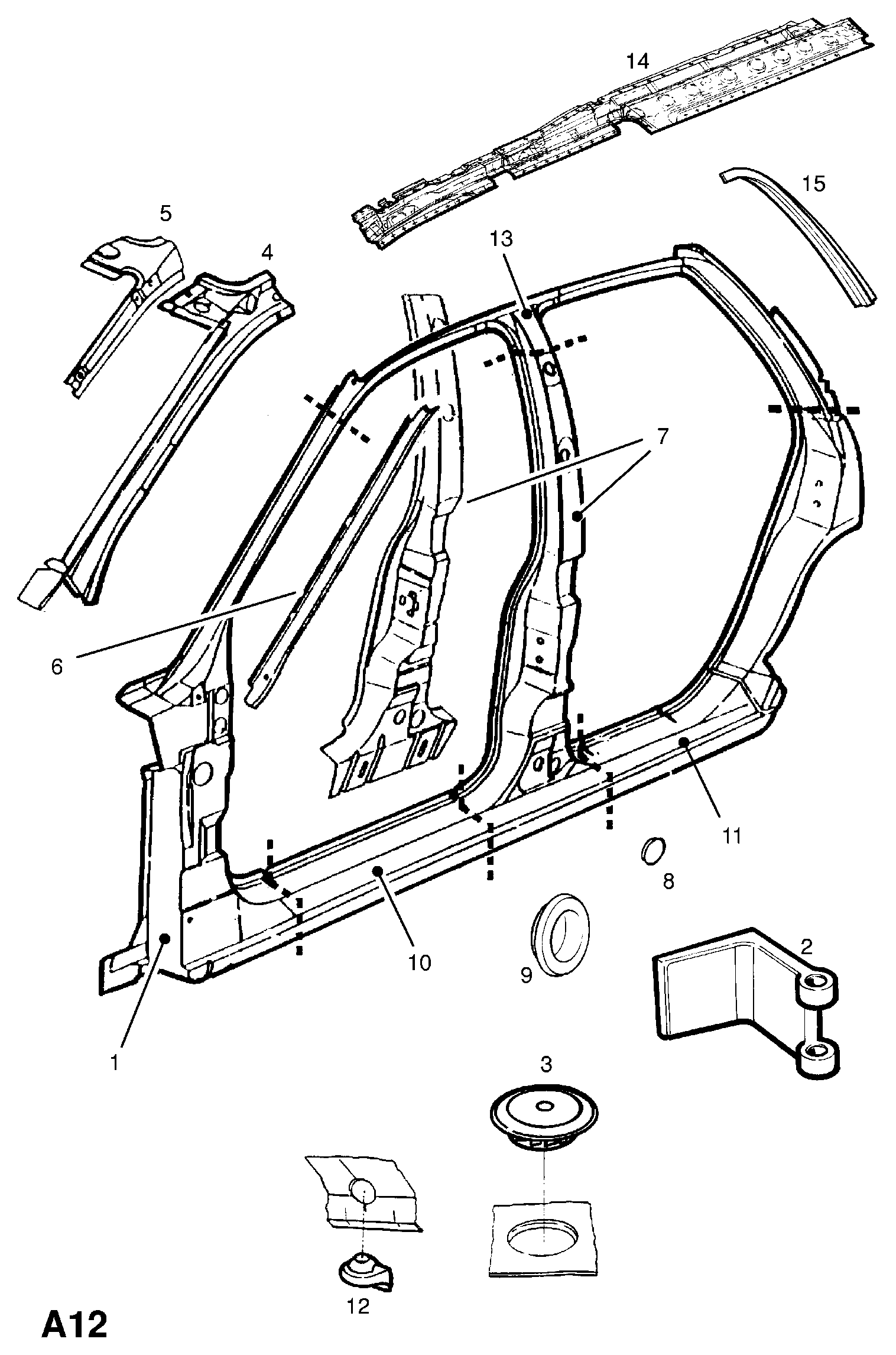 14

15

5

4

13

7

6

11

8

10

9

2

1

3

12

A12