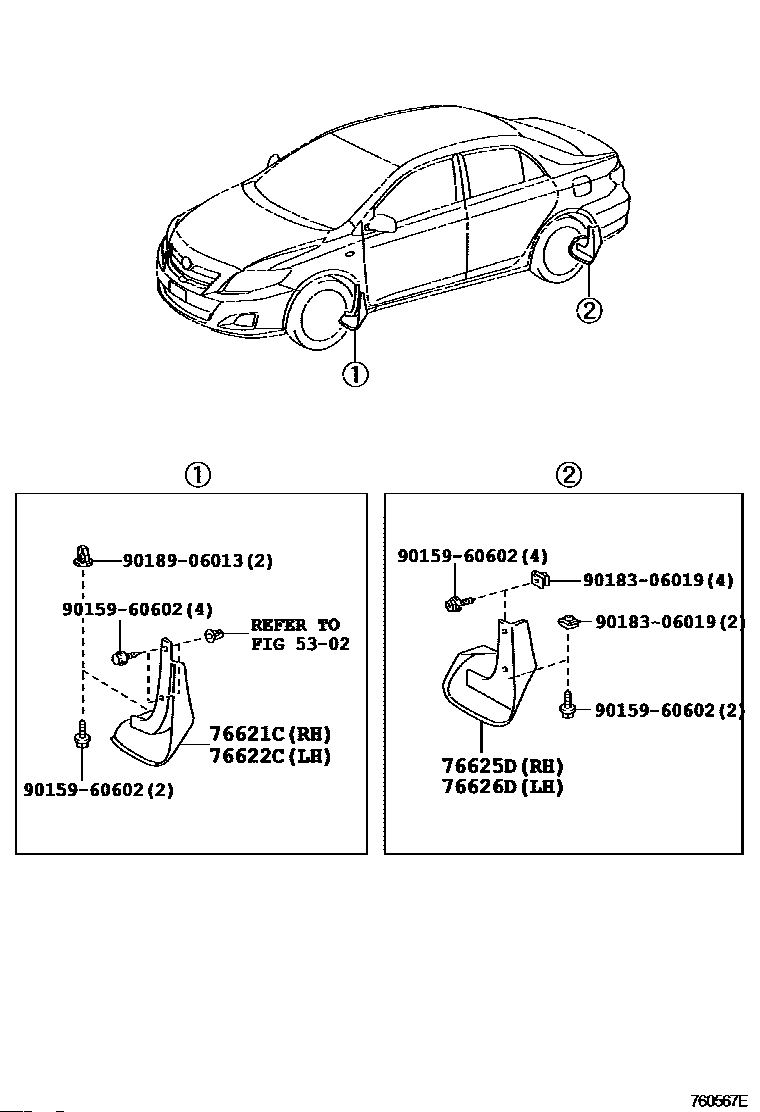 ②
①

①
90189-06013(2)
90159-60602(4)
REFER TO FIG 53-02
76621C(RH)
76622C(LH)
90159-60602(2)

②
90159-60602(4)
90183-06019(4)
90183-06019(2)
90159-60602(2)
76625D(RH)
76626D(LH)

760567E