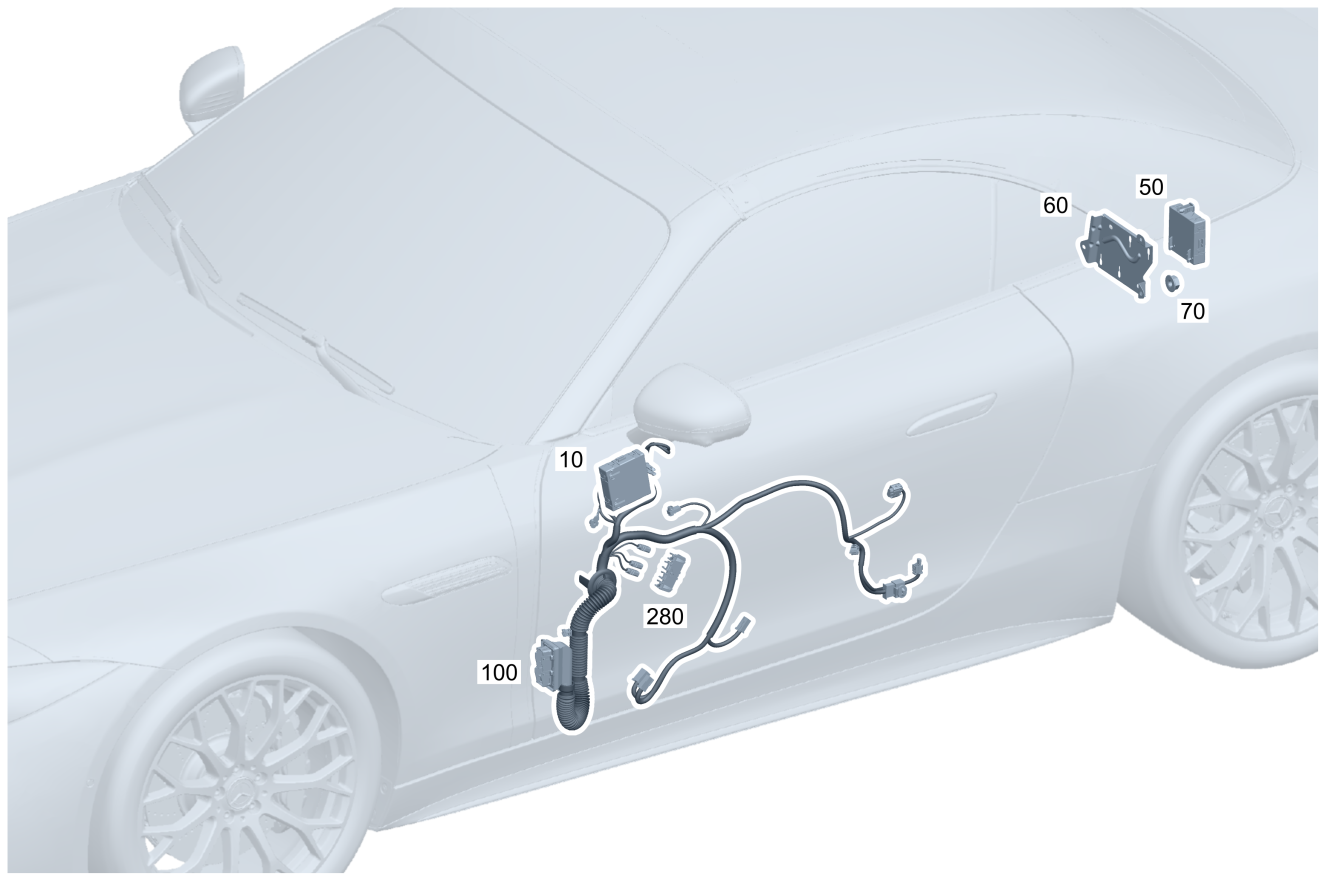 50
60
70
10
280
100