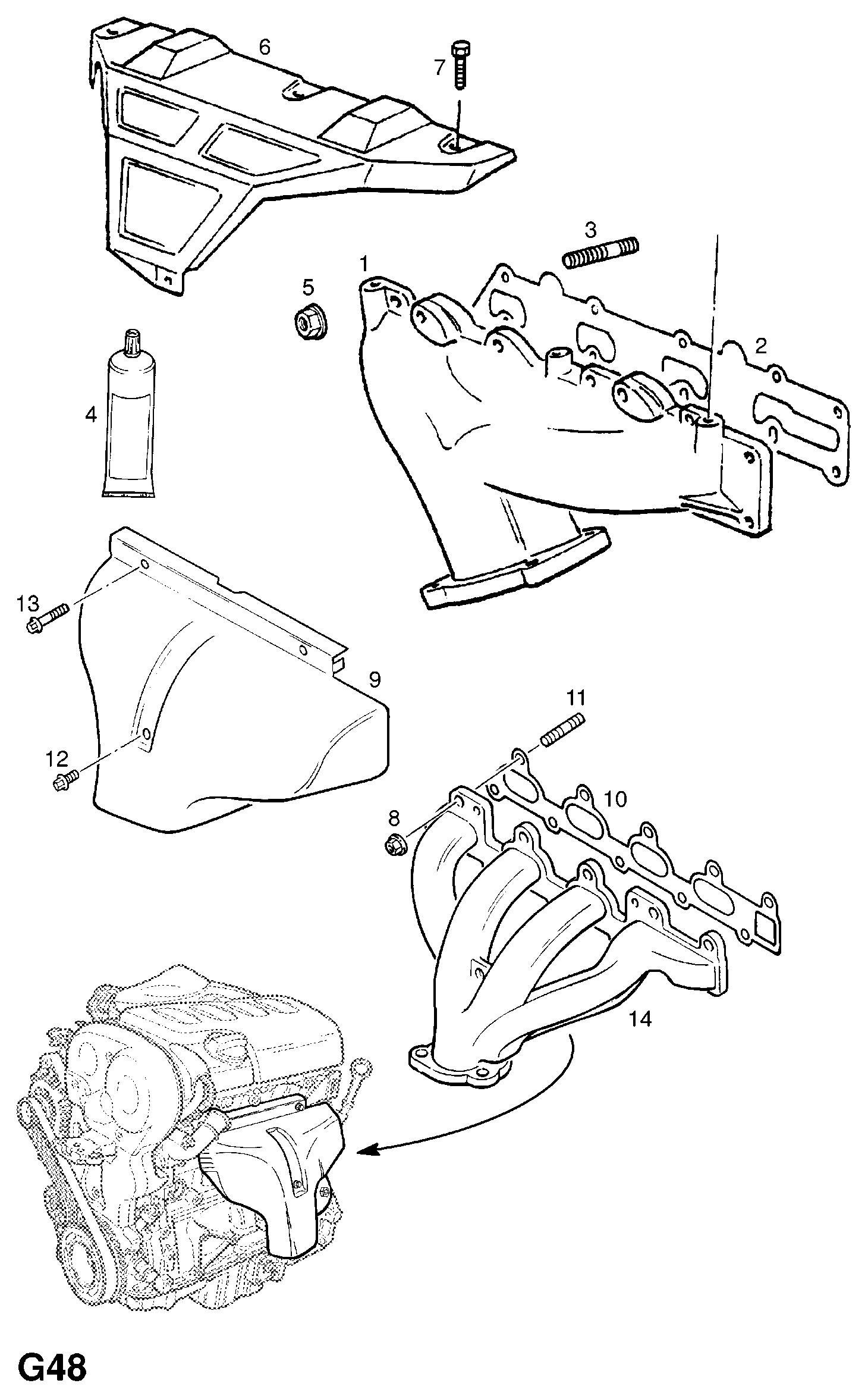 6
7
3
1
5
2
4
13
9
11
12
10
8
14
G48