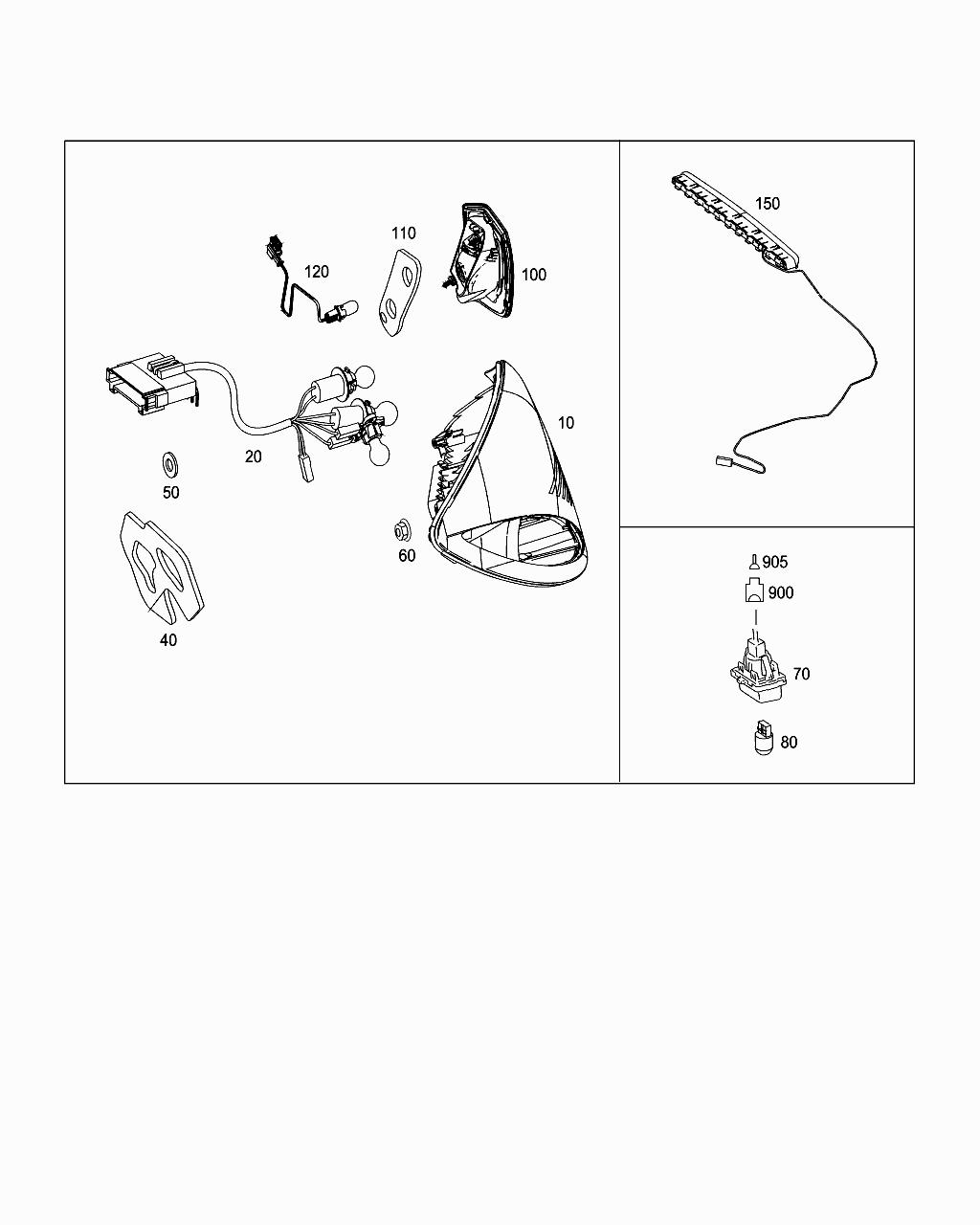 110
120
100
10
20
50
60
40
150
905
900
70
80