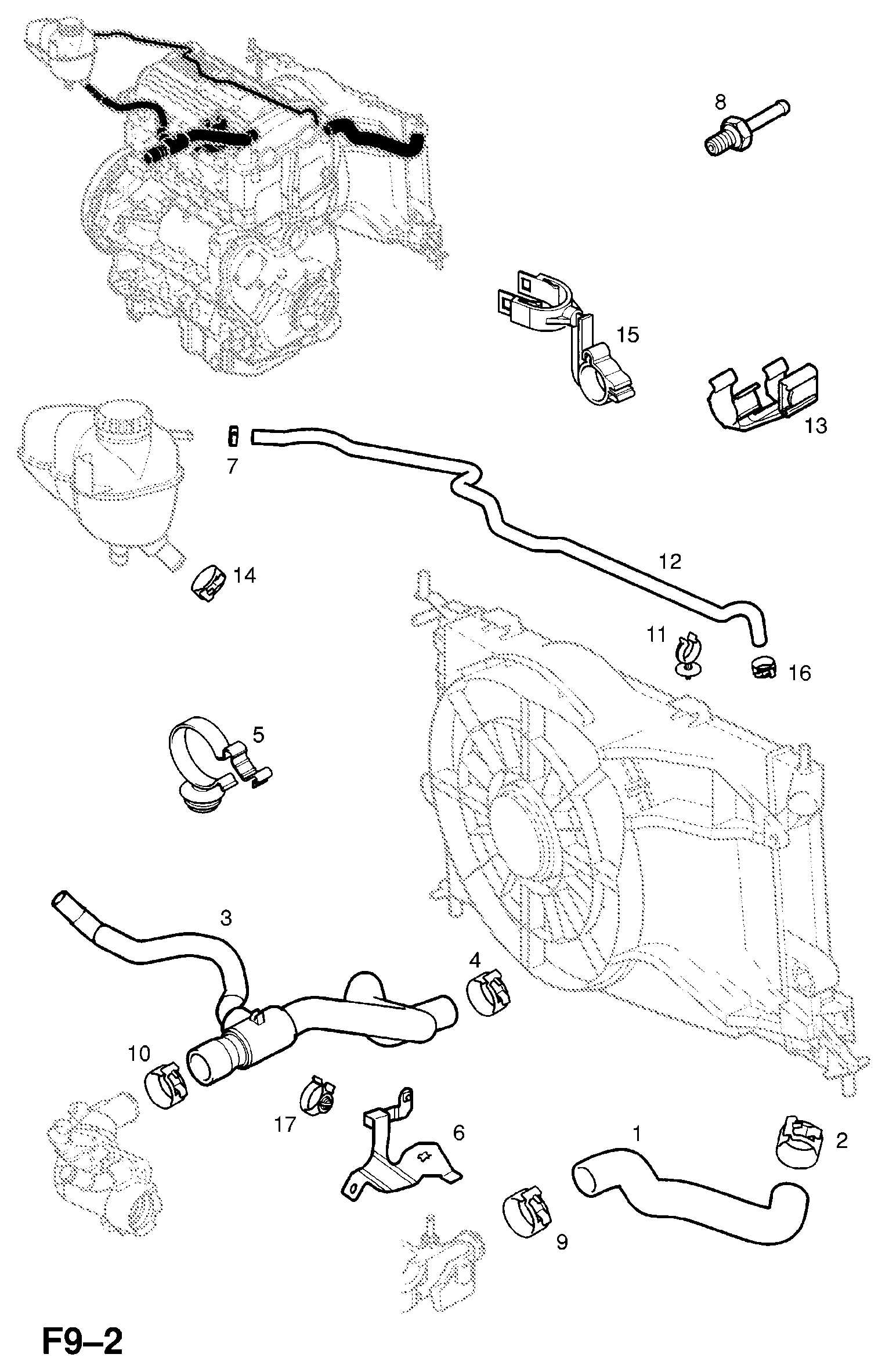 8

15

13

7

12

14

11

16

5

3

4

10

17

6

1

2

9

F9–2