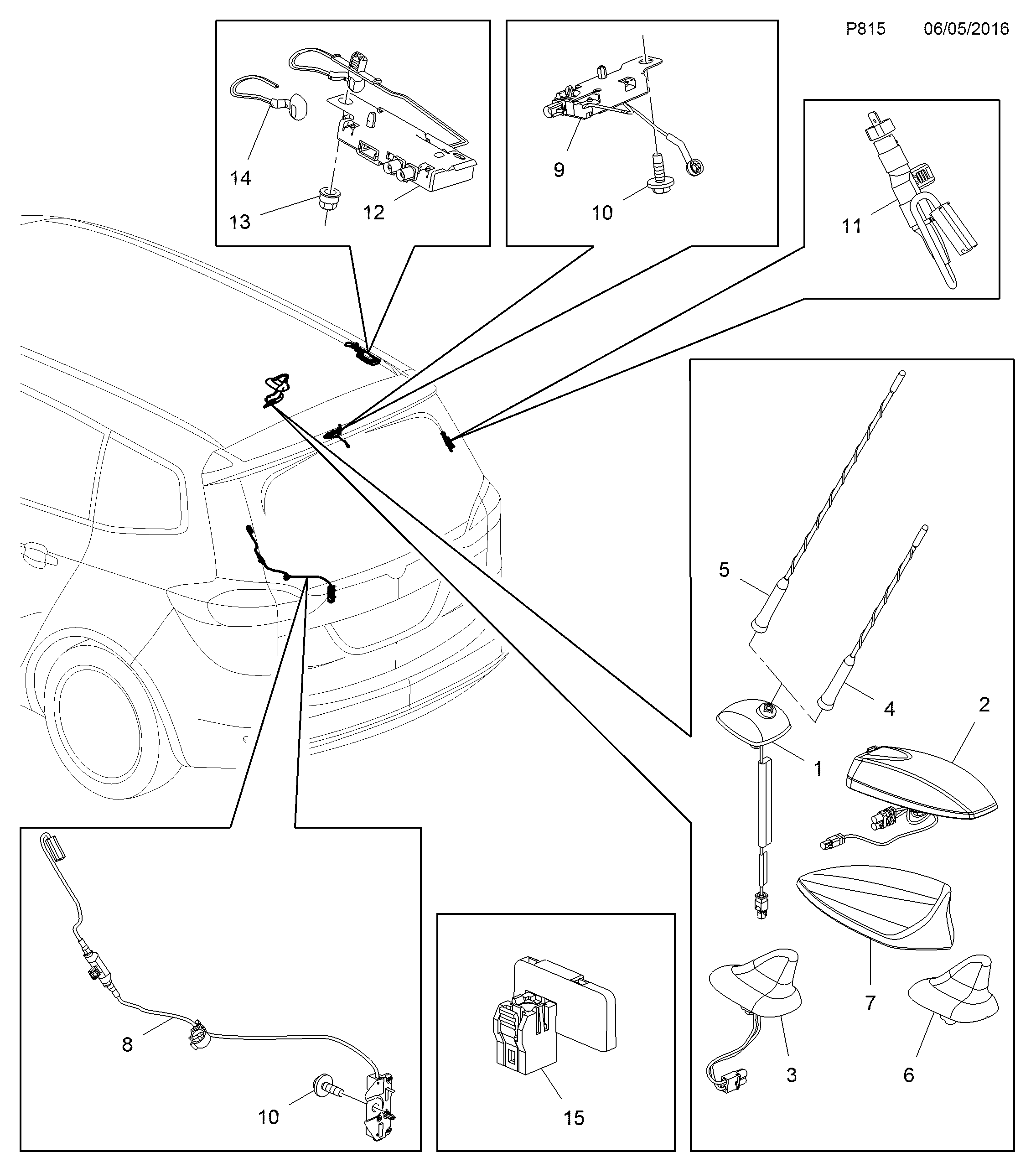 P815 06/05/2016

14
13
12

9
10

11

5
4
2
1
7
3
6

8
10

15