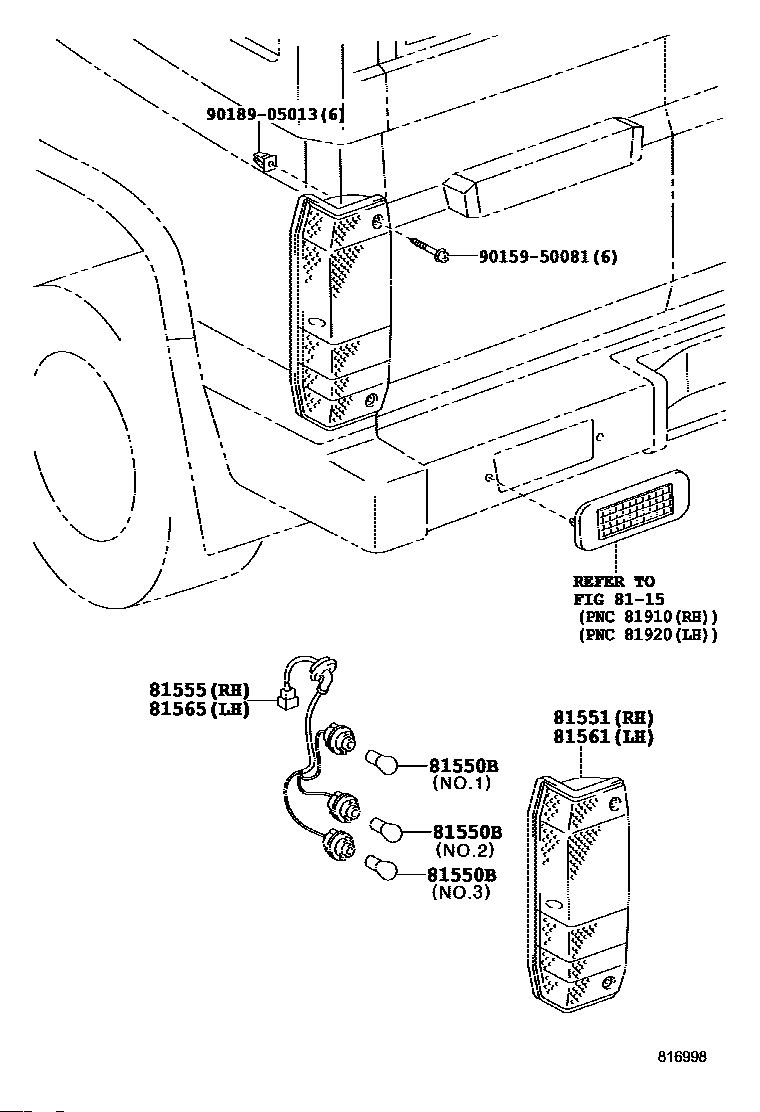 90189-05013(6)

90159-50081(6)

REFER TO
FIG 81-15
(PNC 81910(RH))
(PNC 81920(LH))

81555(RH)
81565(LH)

81551(RH)
81561(LH)

81550B
(NO.1)

81550B
(NO.2)

81550B
(NO.3)

816998