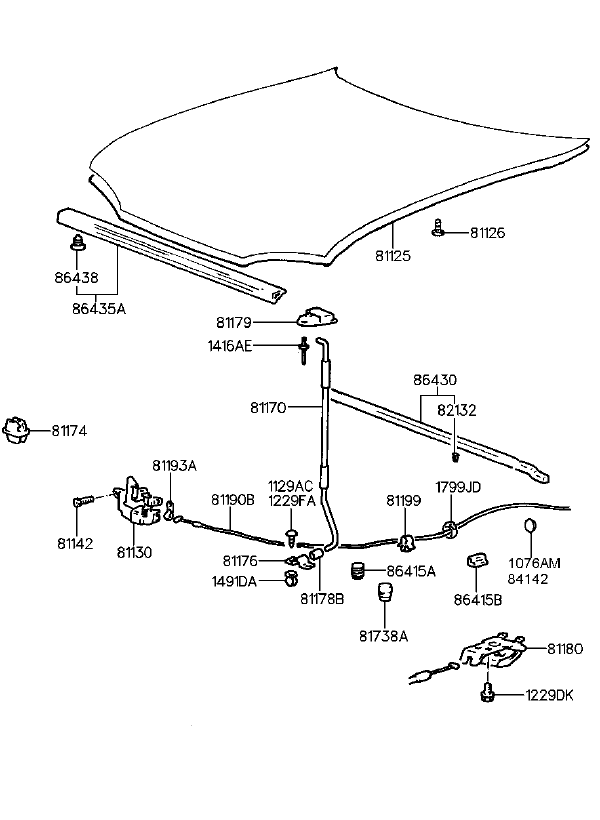 81126
81125
86438
86435A
81179
1416AE
86430
82132
81170
81174
81193A
81190B
1129AC
1229FA
81199
1799JD
81142
81130
81176
1491DA
81178B
86415A
1076AM
84142
86415B
81738A
81180
1229DK