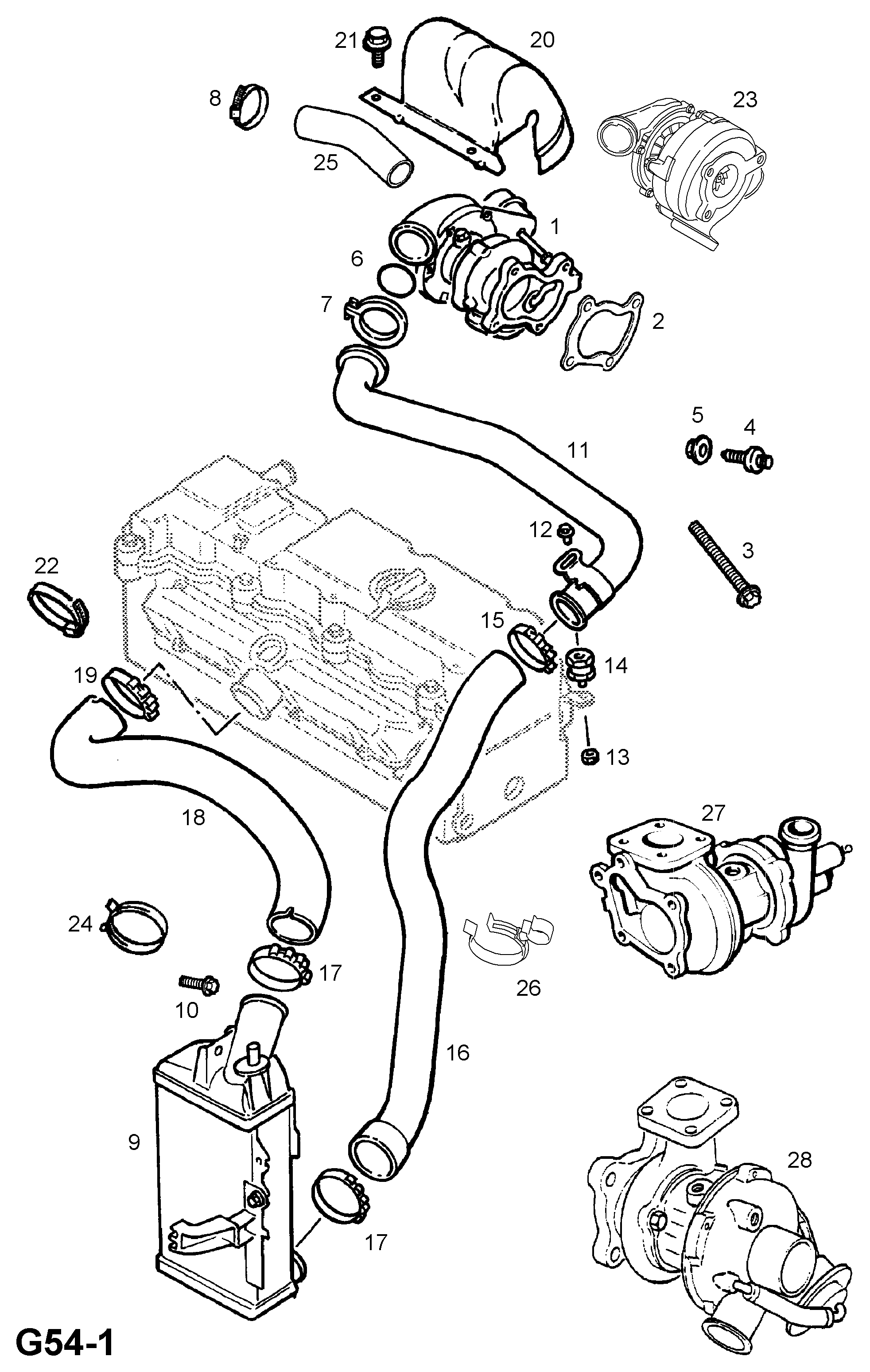 21
20
8
23
25
1
6
7
2
5
4
11
12
3
22
15
14
19
13
18
27
24
17
26
10
16
9
28
17
G54-1