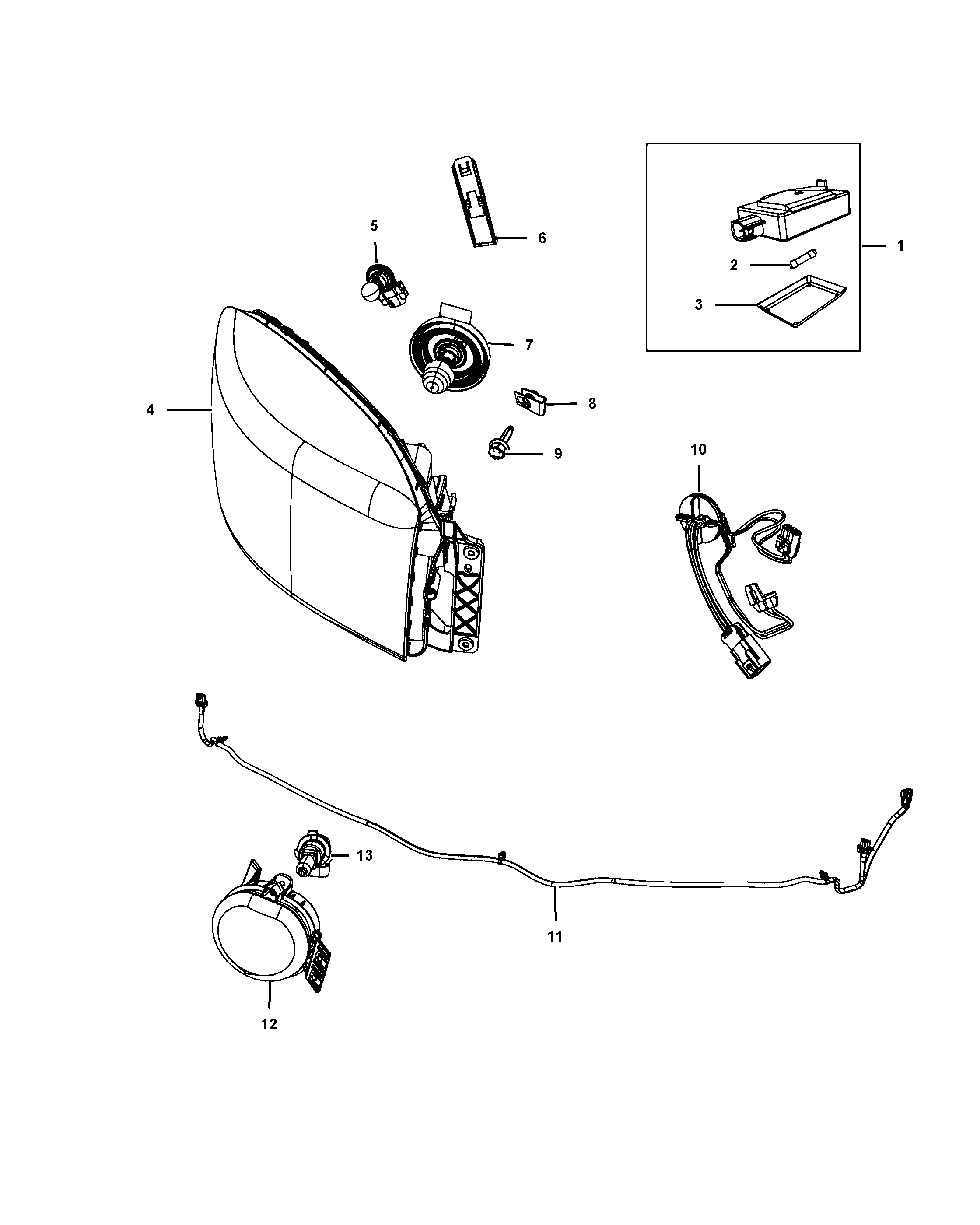 5
6
1
2
3
7
4
8
9
10
13
11
12