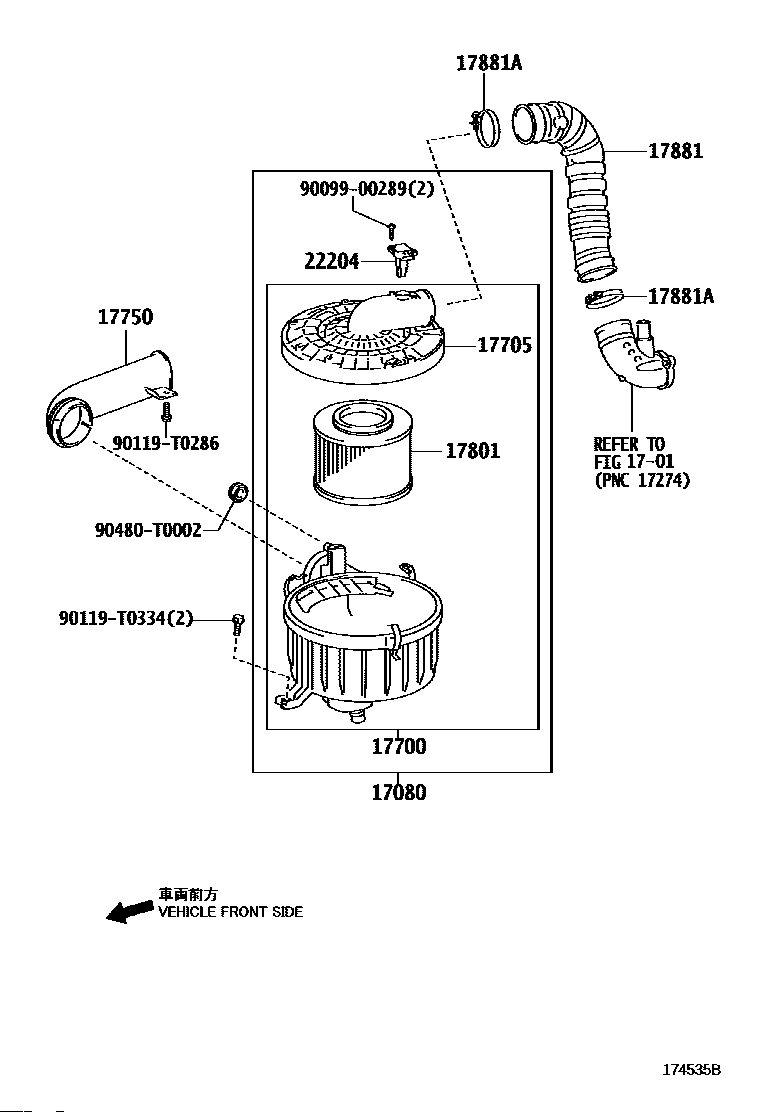 17881A

17881

90099-00289(2)

22204

17881A

17750

17705

90119-T0286

17801

REFER TO FIG 17-01 (PNC 17274)

90480-T0002

90119-T0334(2)

17700

17080

車両前方
VEHICLE FRONT SIDE

174535B