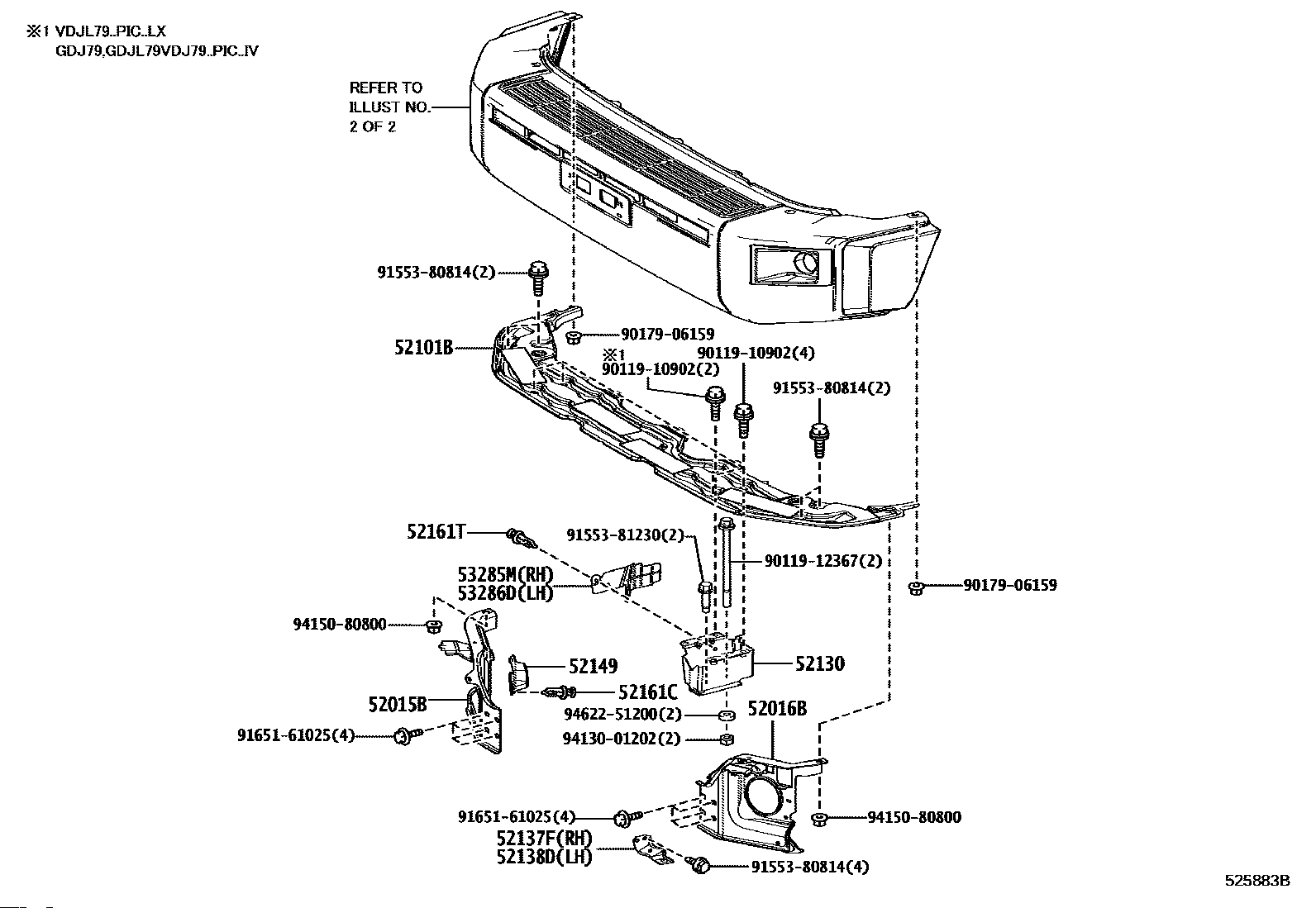 ※1 VDJL79..PIC..LX
GDJ79,GDJL79VDJ79..PIC..IV

REFER TO
ILLUST NO.
2 OF 2

91553-80814(2)

52101B

90179-06159

※1
90119-10902(2)

90119-10902(4)

91553-80814(2)

52161T

91553-81230(2)

90119-12367(2)

53285M(RH)
53286D(LH)

90179-06159

94150-80800

52149

52130

52161C

52015B

94622-51200(2)

52016B

91651-61025(4)

94130-01202(2)

91651-61025(4)

94150-80800

52137F(RH)
52138D(LH)

91553-80814(4)

525883B