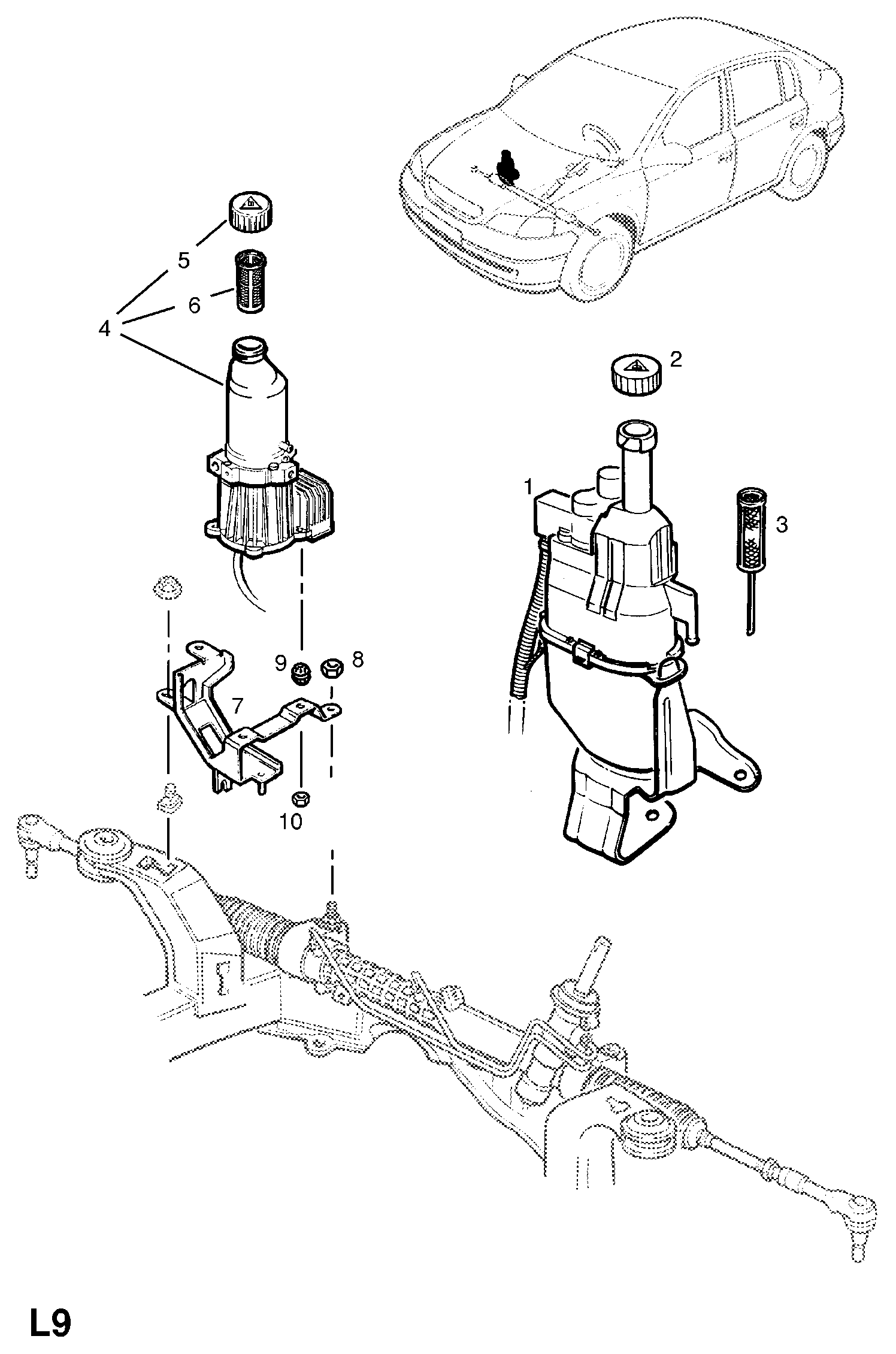 5
6
4
2
1
3
9
8
7
10
L9