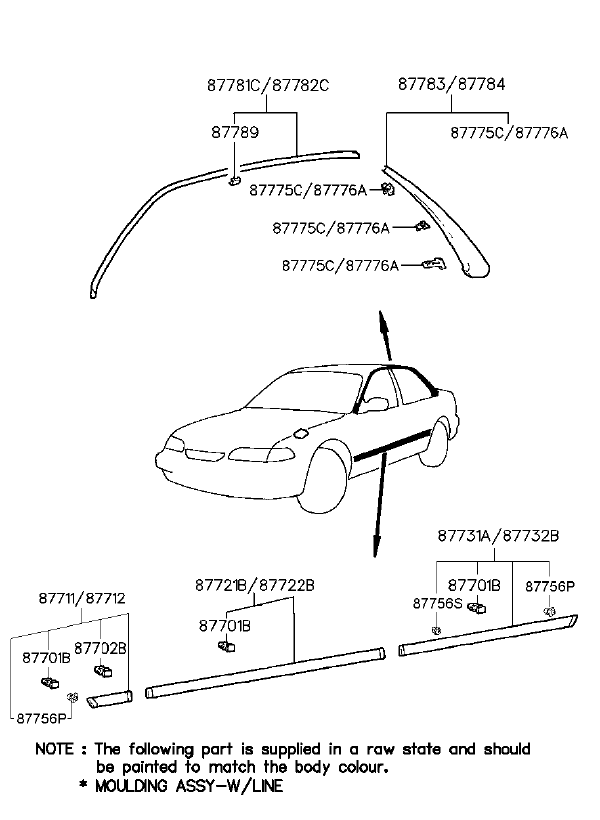 87781C/87782C

87789

87783/87784

87775C/87776A

87775C/87776A

87775C/87776A

87775C/87776A

87731A/87732B

87701B

87756S

87756P

87721B/87722B

87701B

87711/87712

87701B

87702B

87756P

NOTE : The following part is supplied in a raw state and should be painted to match the body colour.
* MOULDING ASSY-W/LINE