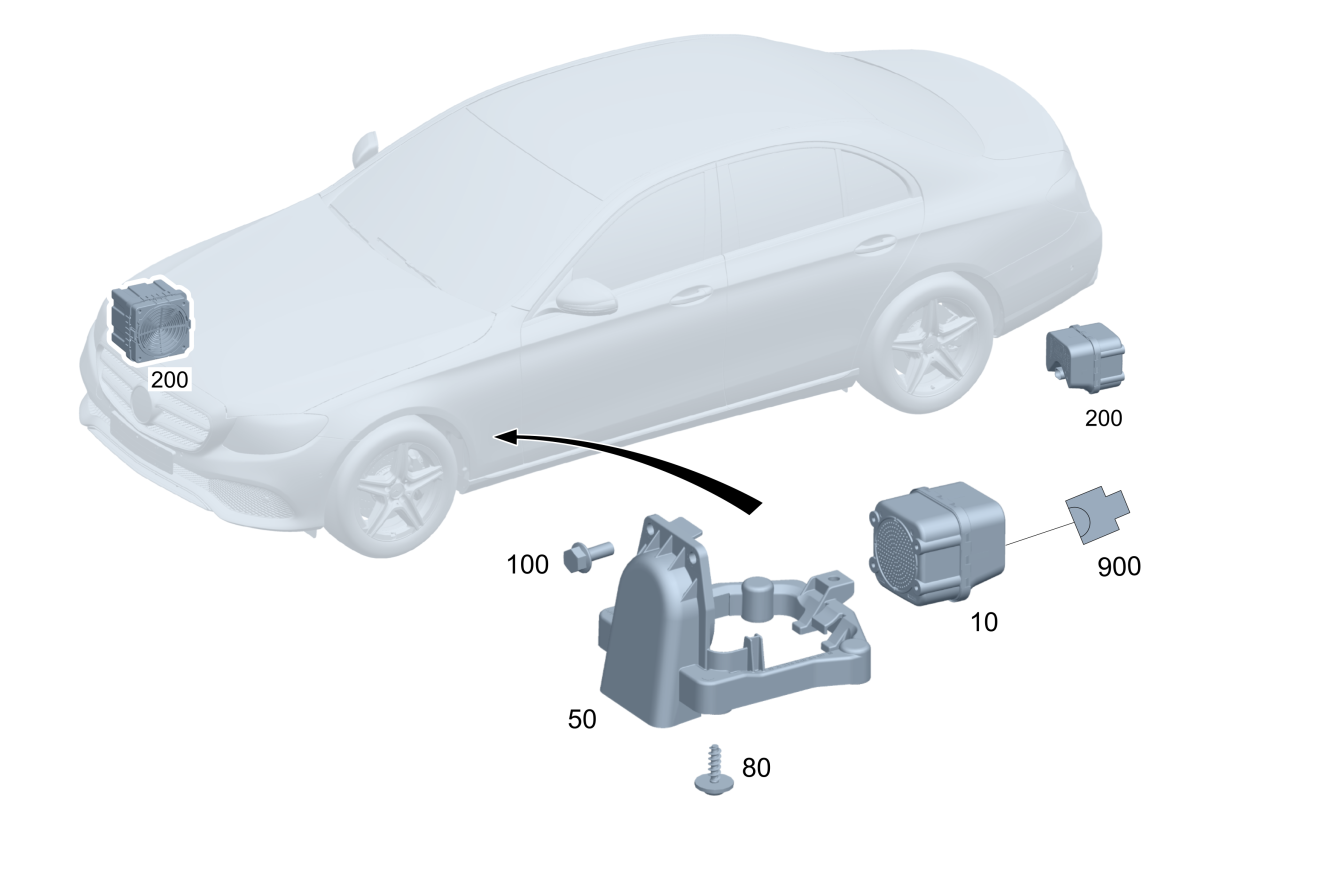 200
200
100
900
10
50
80