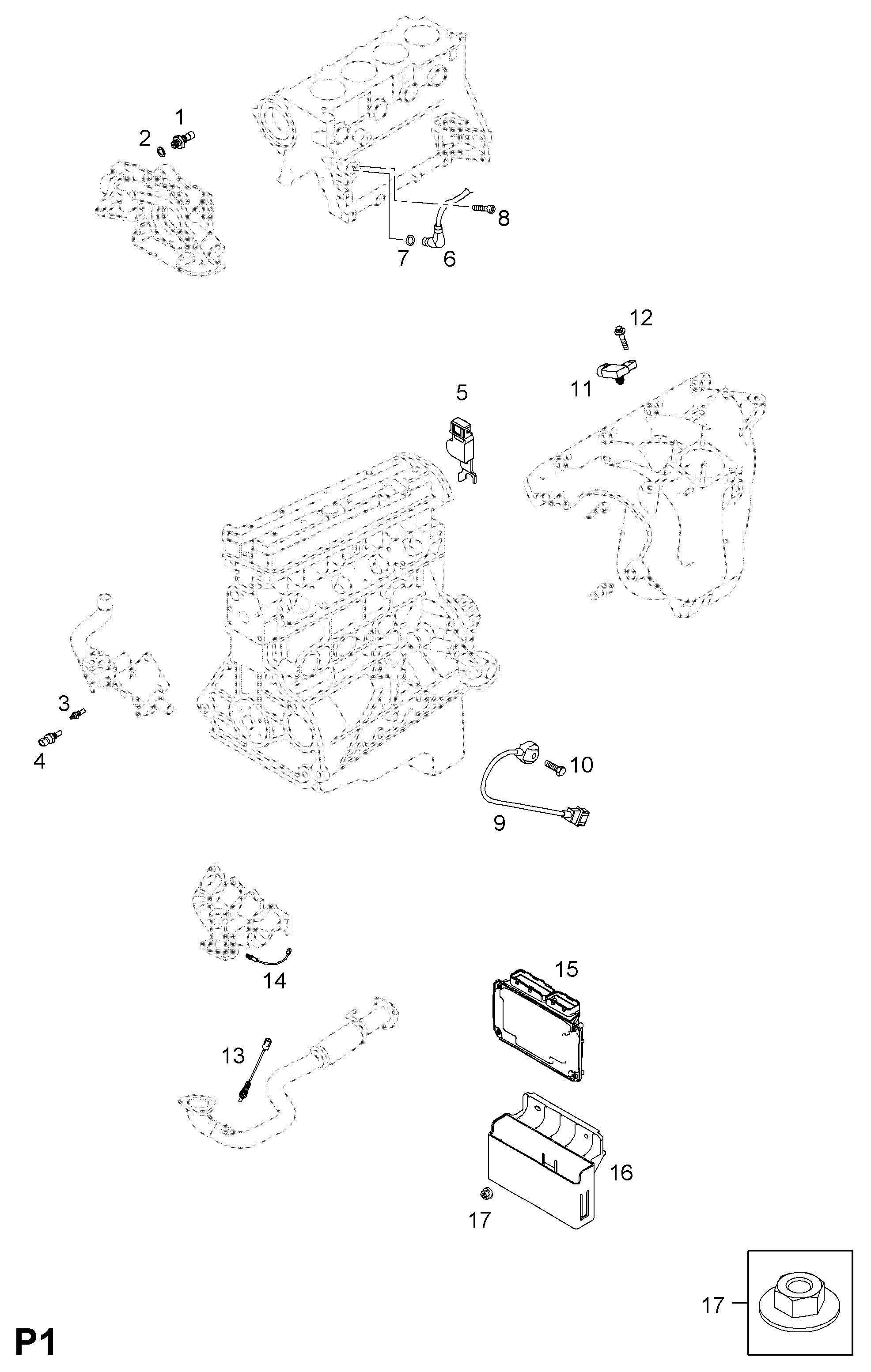 1
2
8
7
6
12
11
5
3
4
10
9
14
15
13
16
17
17
P1