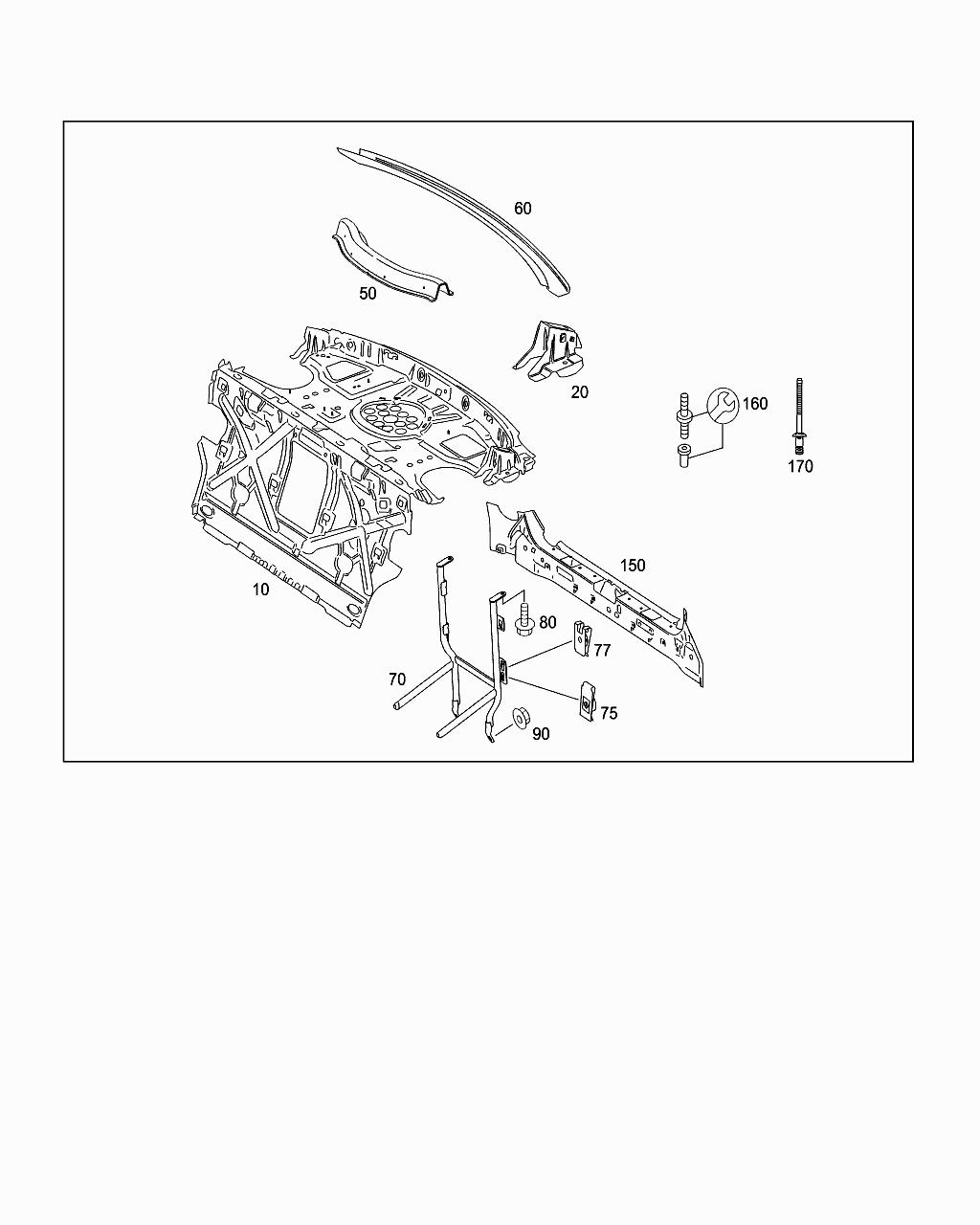 60
50
20
160
170
10
150
80
77
70
75
90