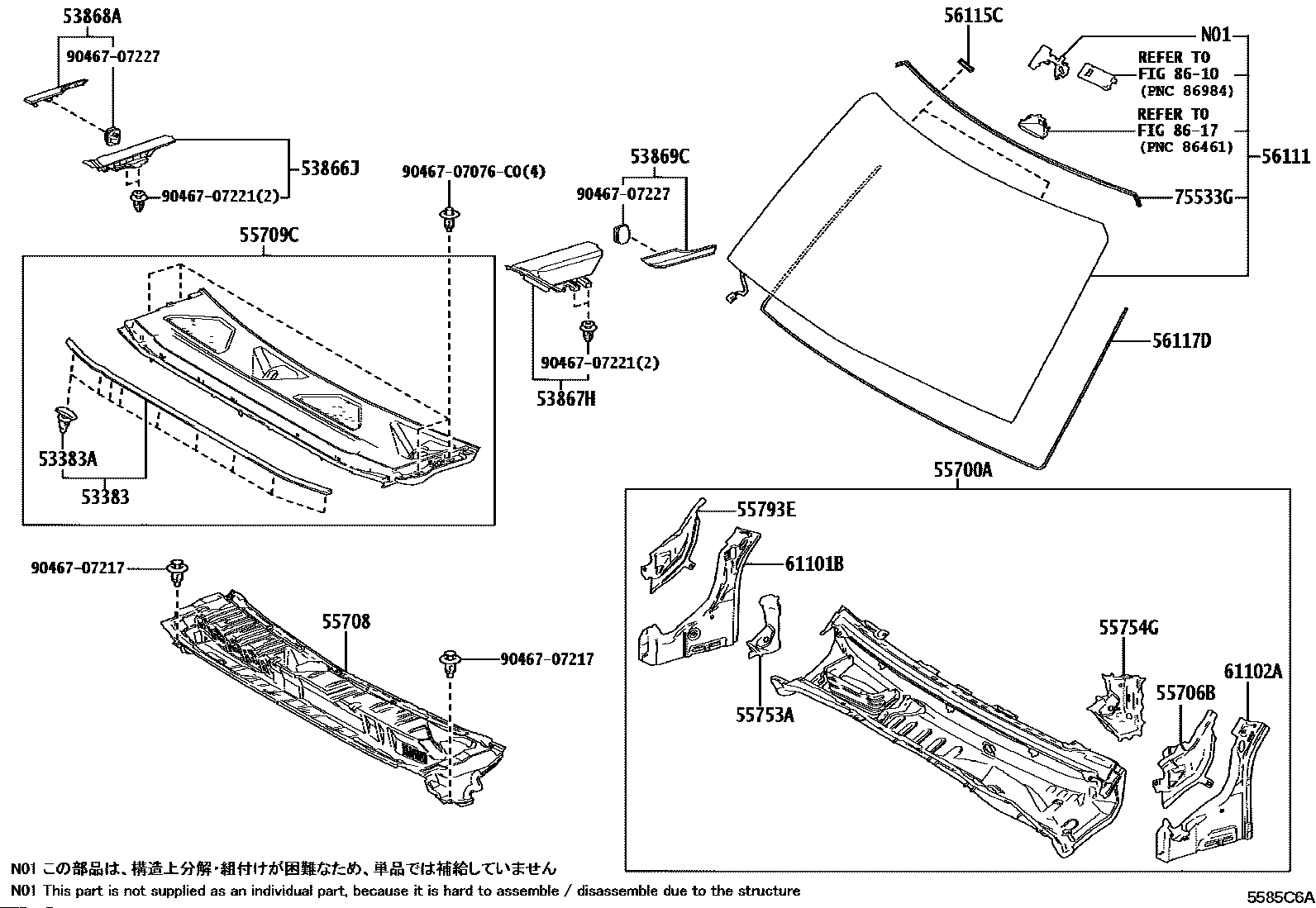 53868A
90467-07227
53866J
90467-07221(2)
90467-07076-C0(4)
55709C
53383A
53383
53869C
90467-07227
90467-07221(2)
53867H
56115C
N01
REFER TO FIG 86-10 (PNC 86984)
REFER TO FIG 86-17 (PNC 86461)
56111
75533G
56117D
55700A
55793E
61101B
55753A
55754G
55706B
61102A
90467-07217
55708
90467-07217

N01 この部品は、構造上分解・組付けが困難なため、単品では補給していません
N01 This part is not supplied as an individual part, because it is hard to assemble / disassemble due to the structure
5585C6A