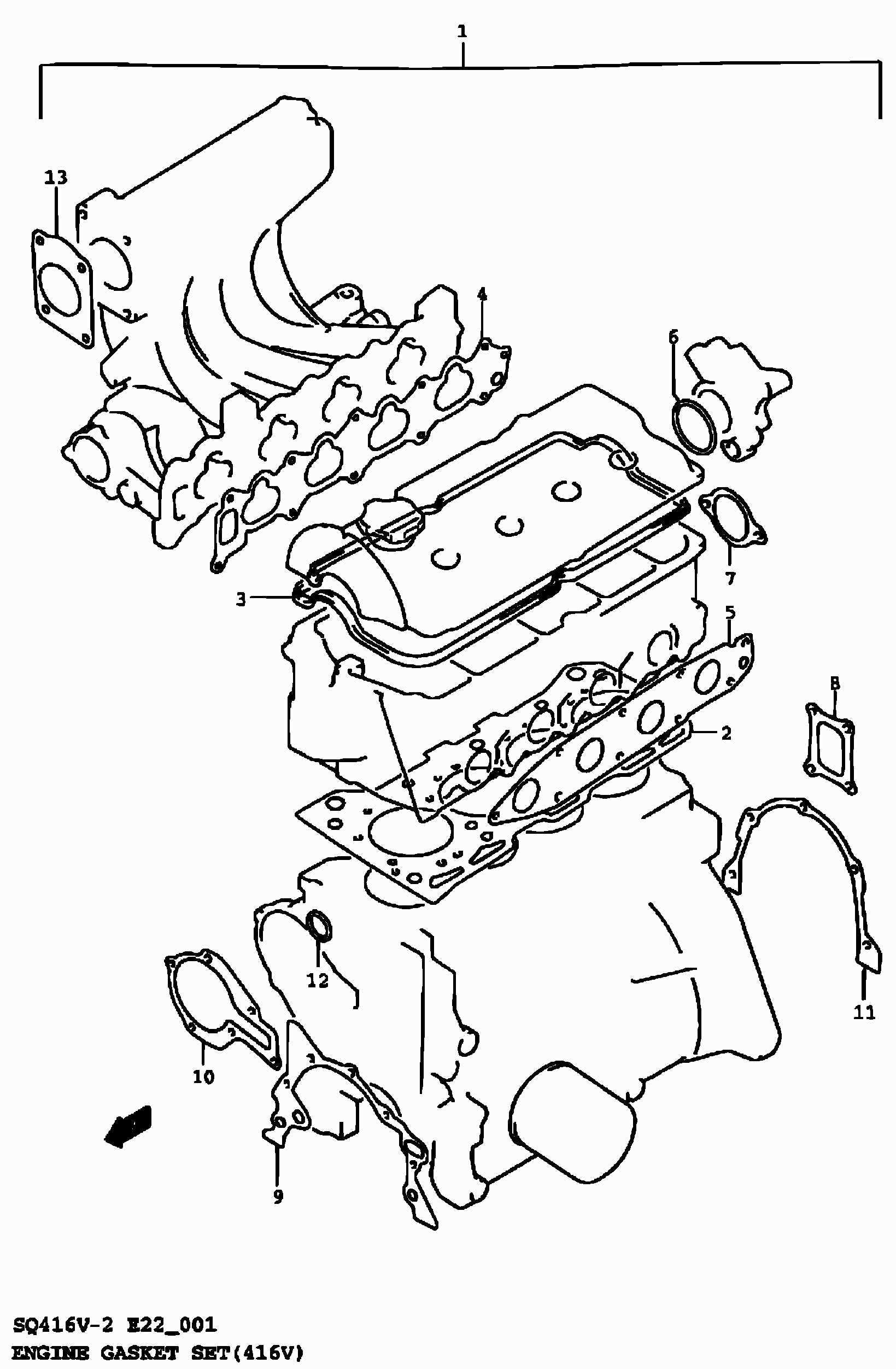 1
13
4
6
7
3
5
8
2
12
11
10
9

SQ416V-2 E22_001
ENGINE GASKET SET(416V)