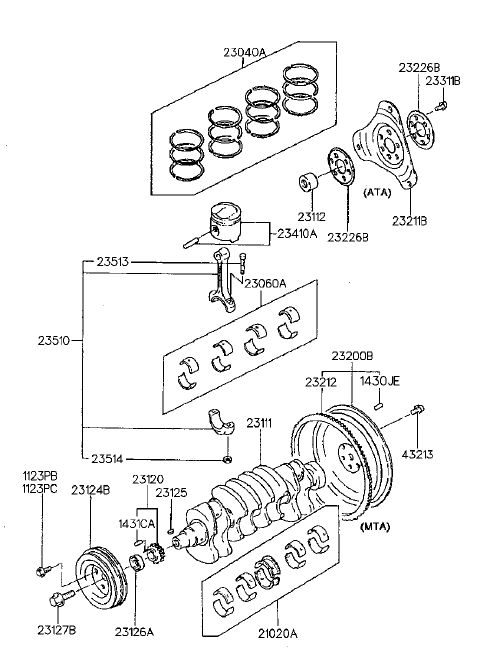 23040A
23226B
23311B
(ATA)
23112
23226B
23211B
23410A
23513
23060A
23510
23200B
23212
1430JE
23111
43213
23514
1123PB
1123PC
23124B
23120
23125
1431CA
(MTA)
23127B
23126A
21020A