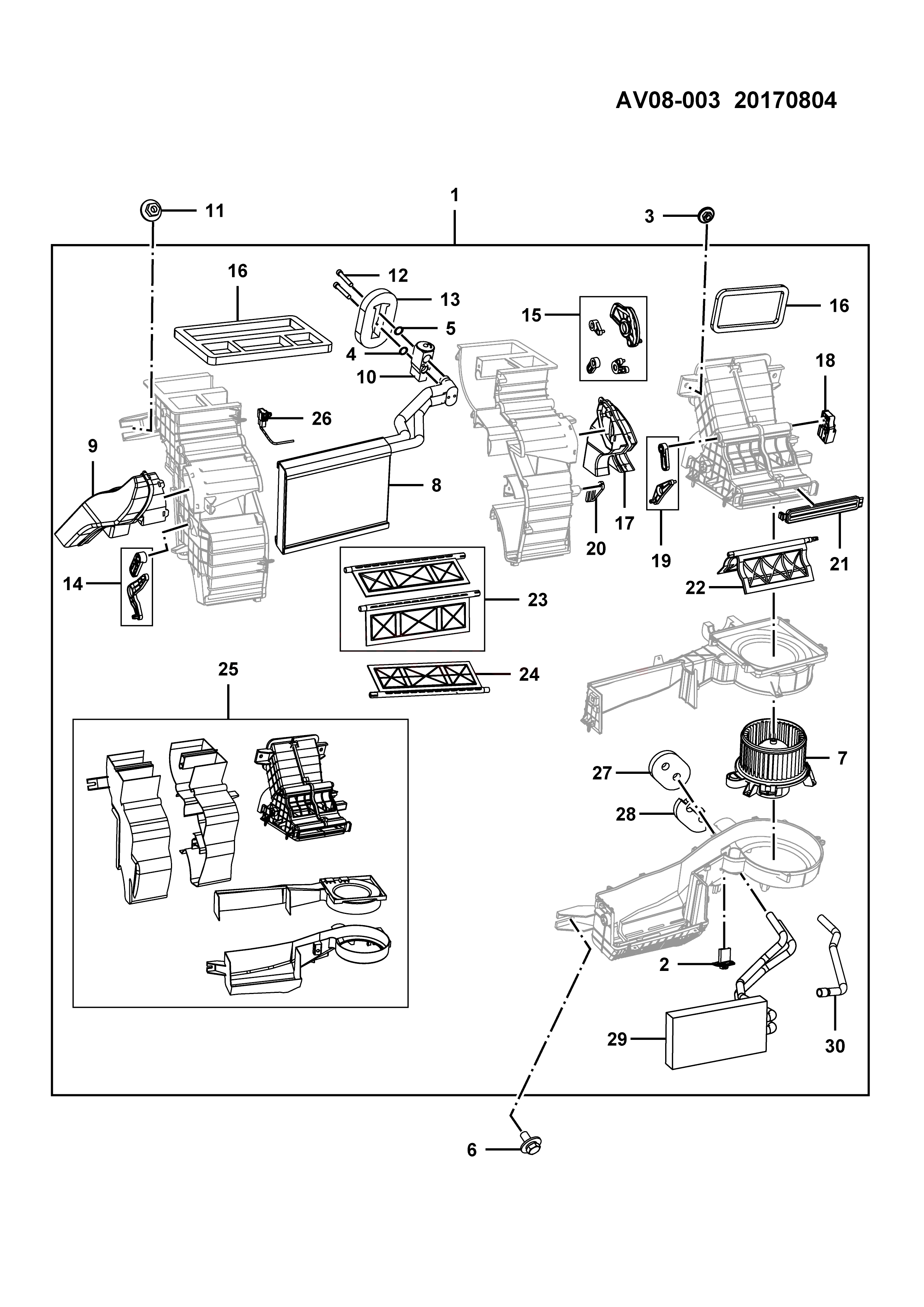 AV08-003 20170804

1
11
3
16
12
13
5
4
10
15
16
18
26
9
8
17
20
19
21
14
23
22
25
24
7
27
28
2
29
30
6