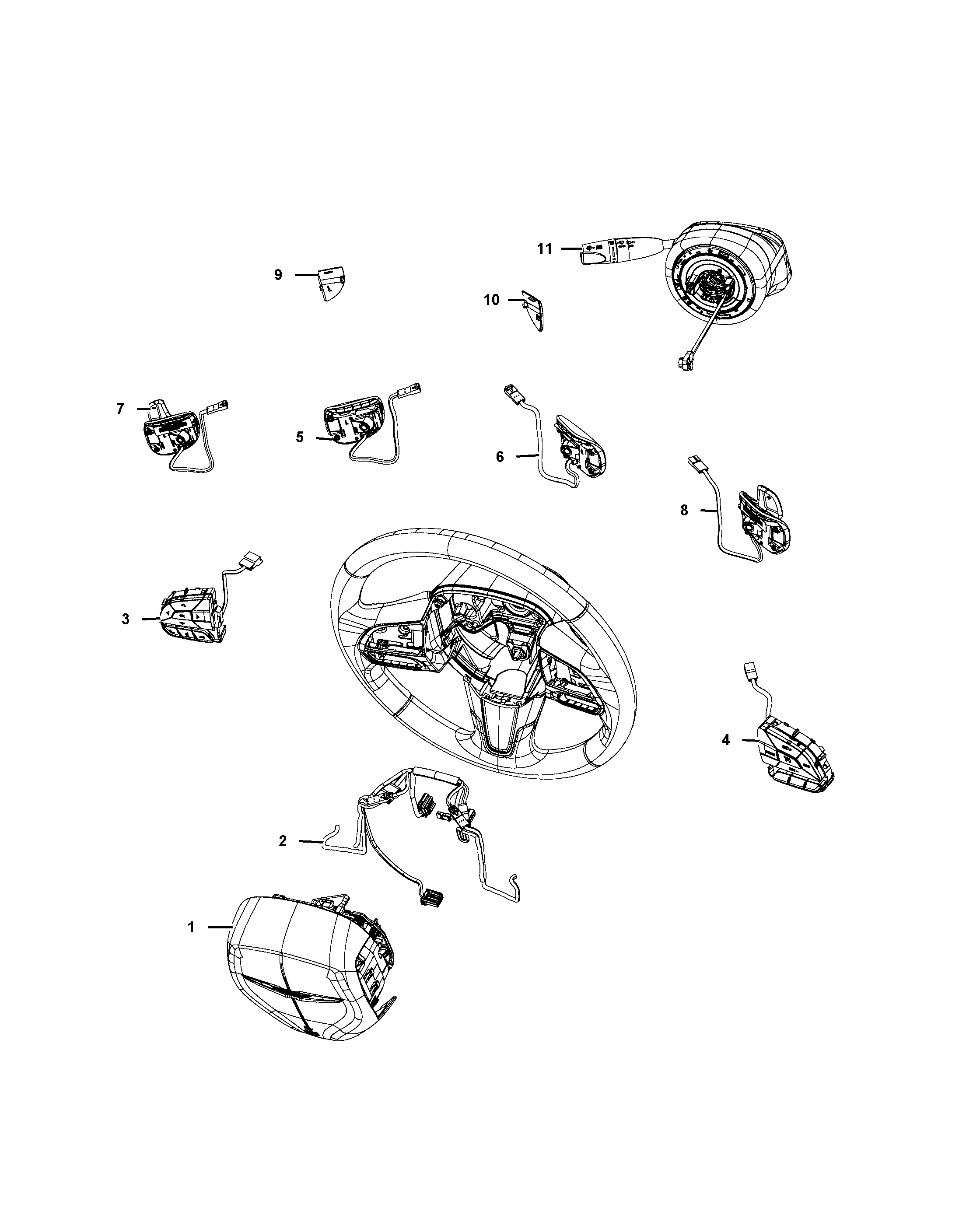 11
9
10
7
5
6
8
3
4
2
1