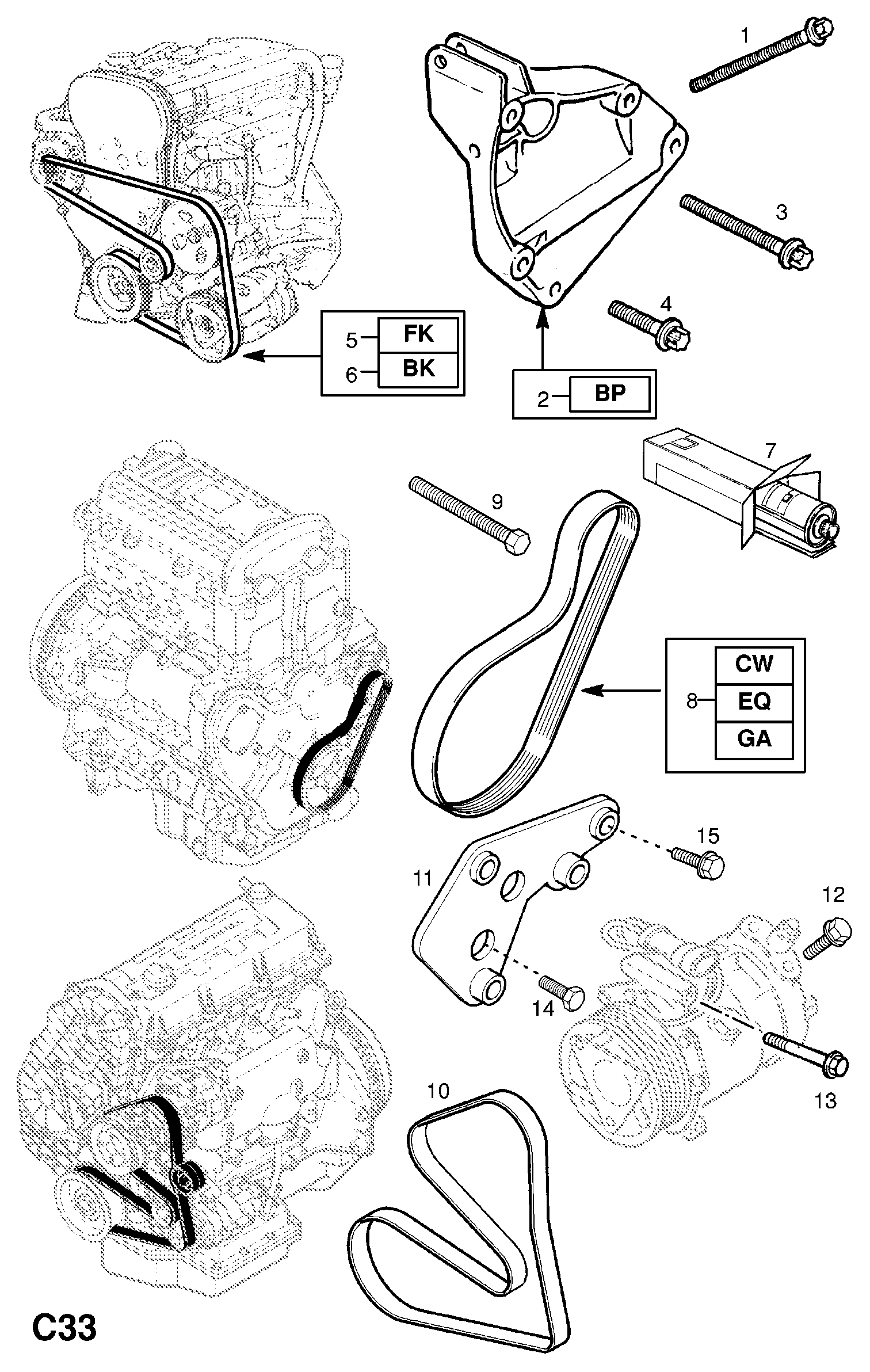 1

3

4

5 FK
6 BK

2 BP

7

9

8 CW
EQ
GA

15

11

12

14

13

10

C33