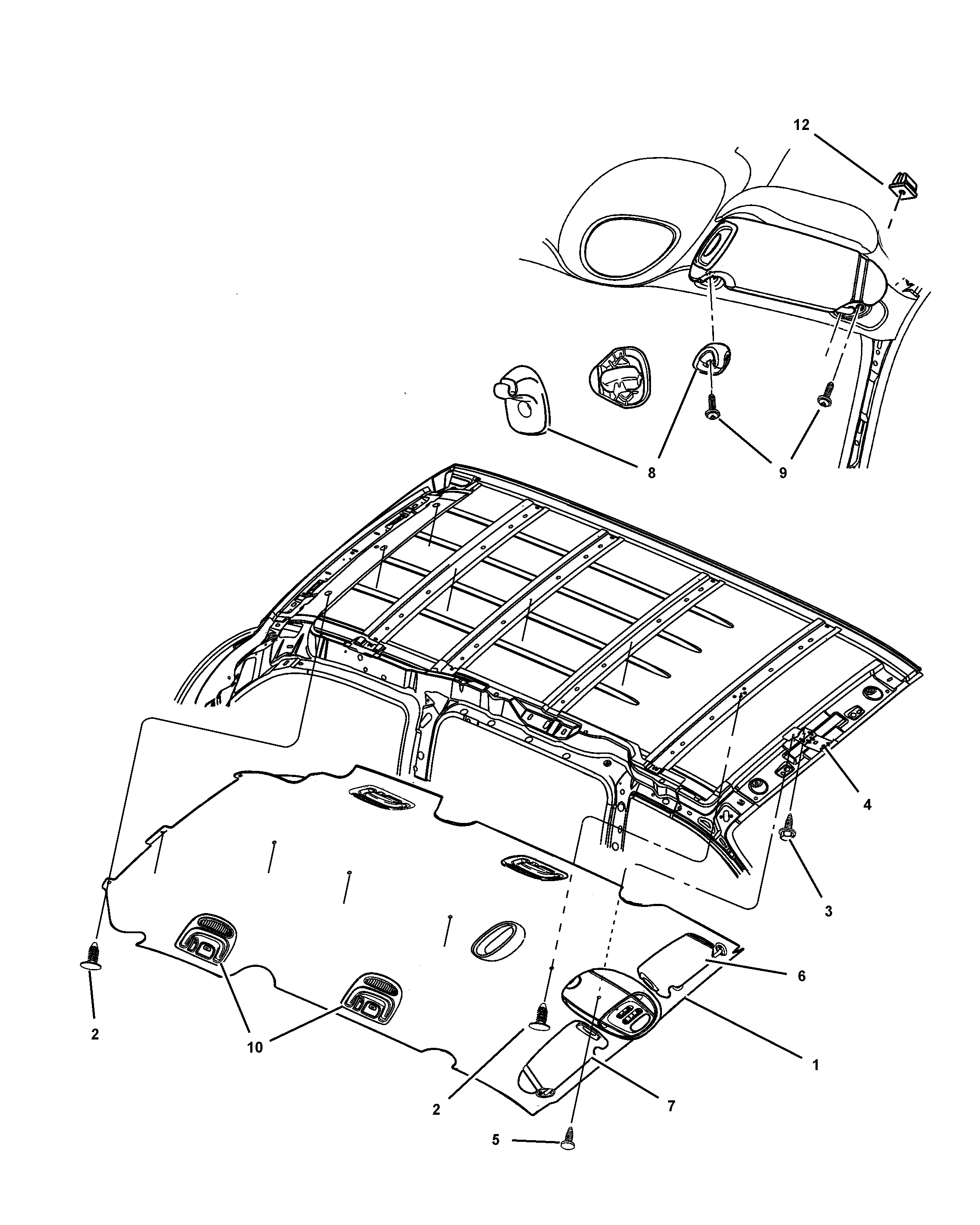 12
8
9
4
3
6
2
10
1
2
7
5