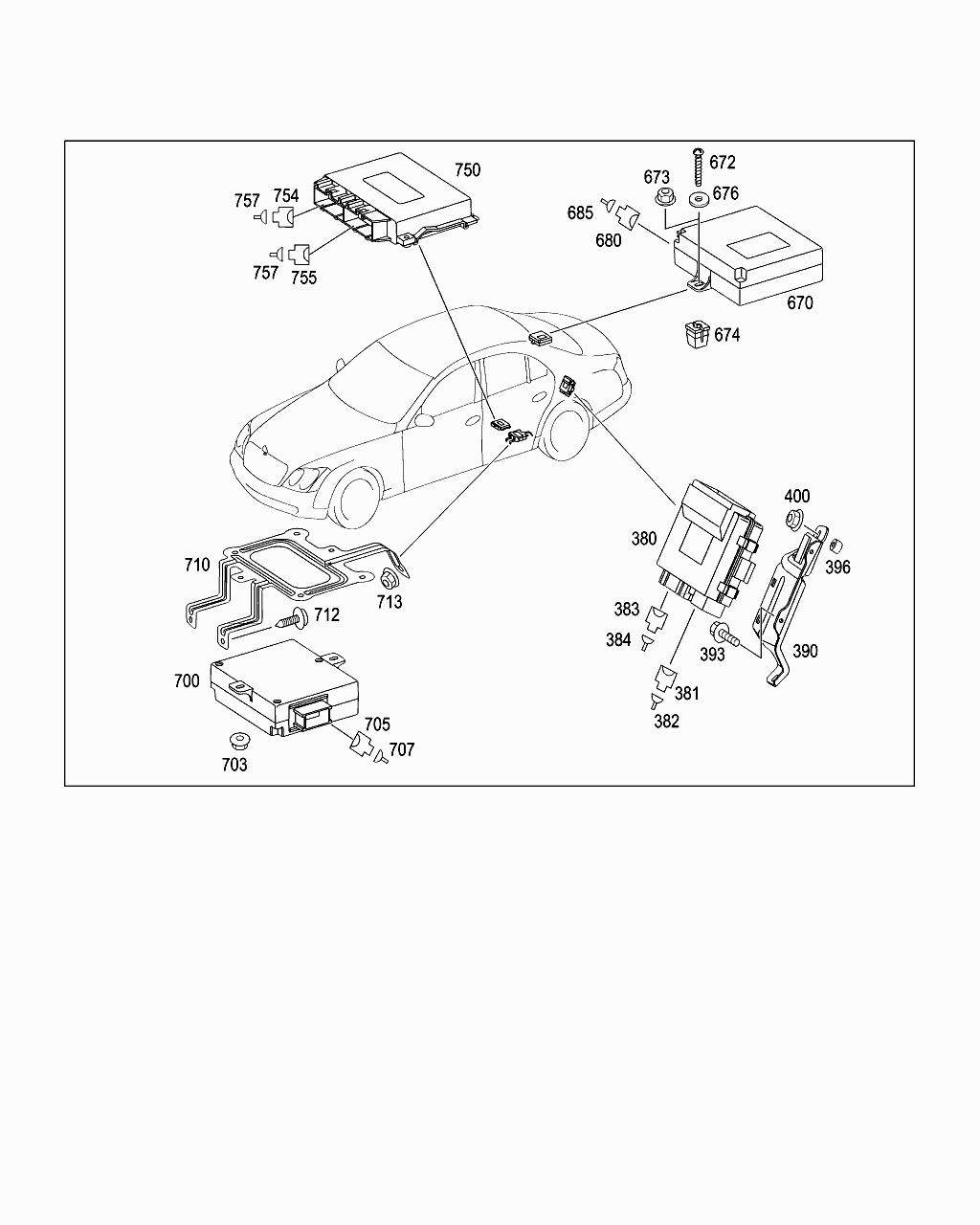 750
757
754
757
755
672
673
676
685
680
670
674
400
380
396
383
384
393
390
381
382
710
713
712
700
705
707
703