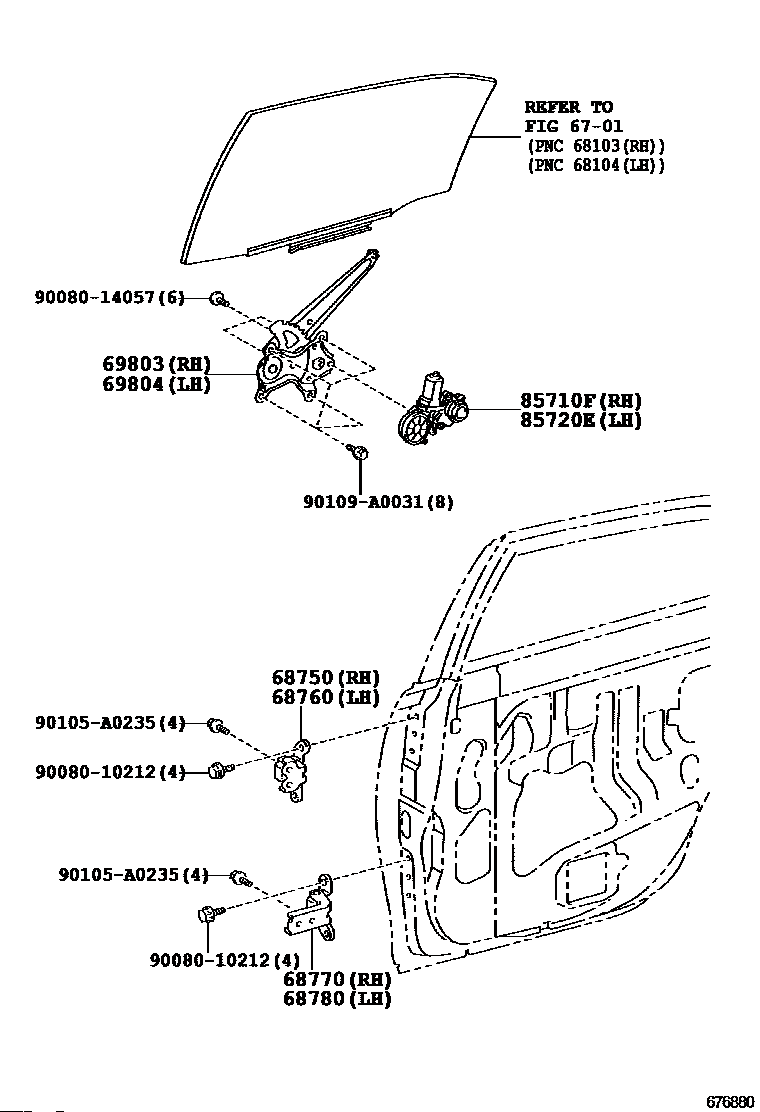 REFER TO
FIG 67-01
(PNC 68103(RH))
(PNC 68104(LH))

90080-14057(6)

69803(RH)
69804(LH)

85710F(RH)
85720E(LH)

90109-A0031(8)

68750(RH)
68760(LH)

90105-A0235(4)

90080-10212(4)

90105-A0235(4)

90080-10212(4)

68770(RH)
68780(LH)

676880