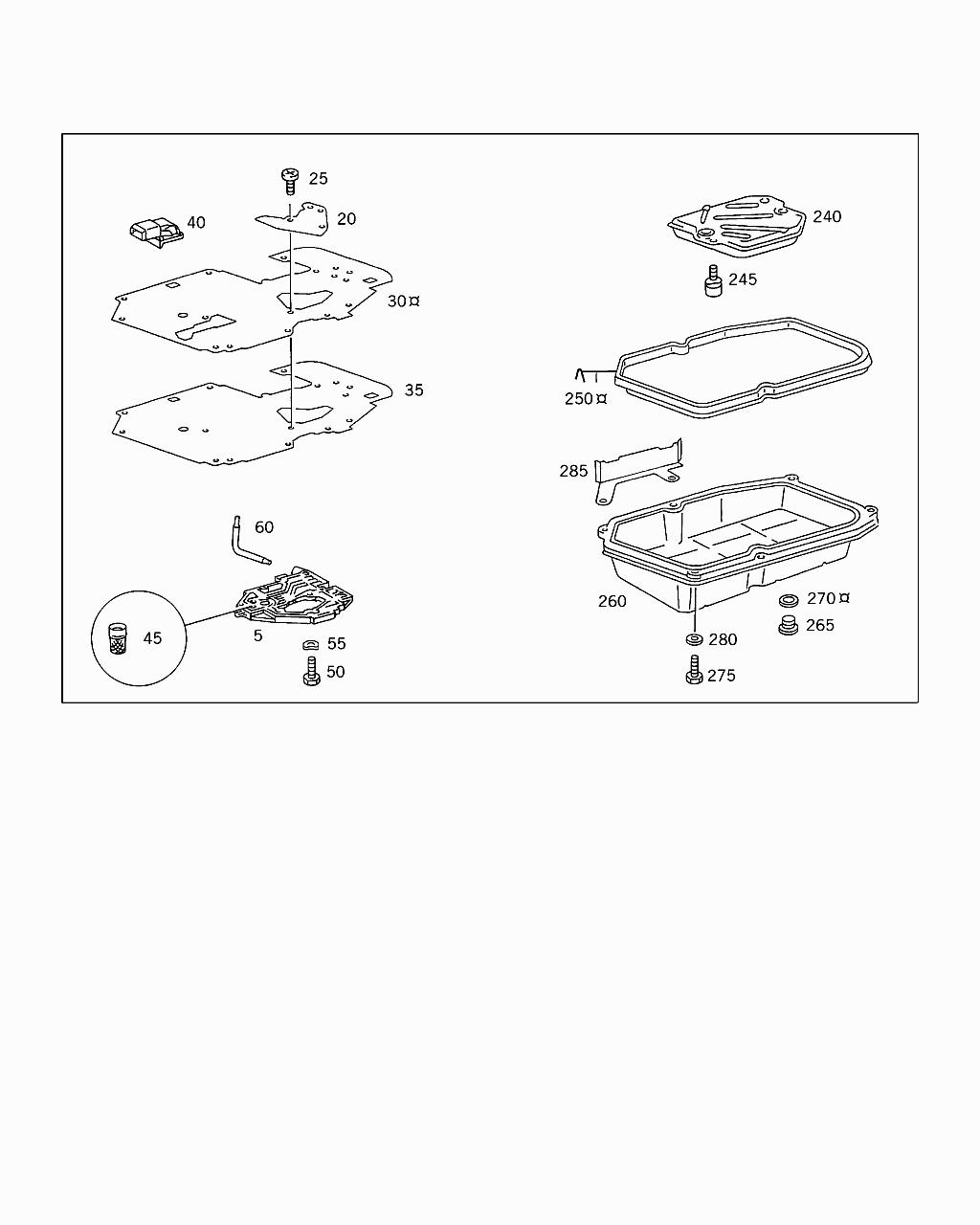 25
20
40
30¤
35
60
45
5
55
50
240
245
250¤
285
260
270¤
265
280
275