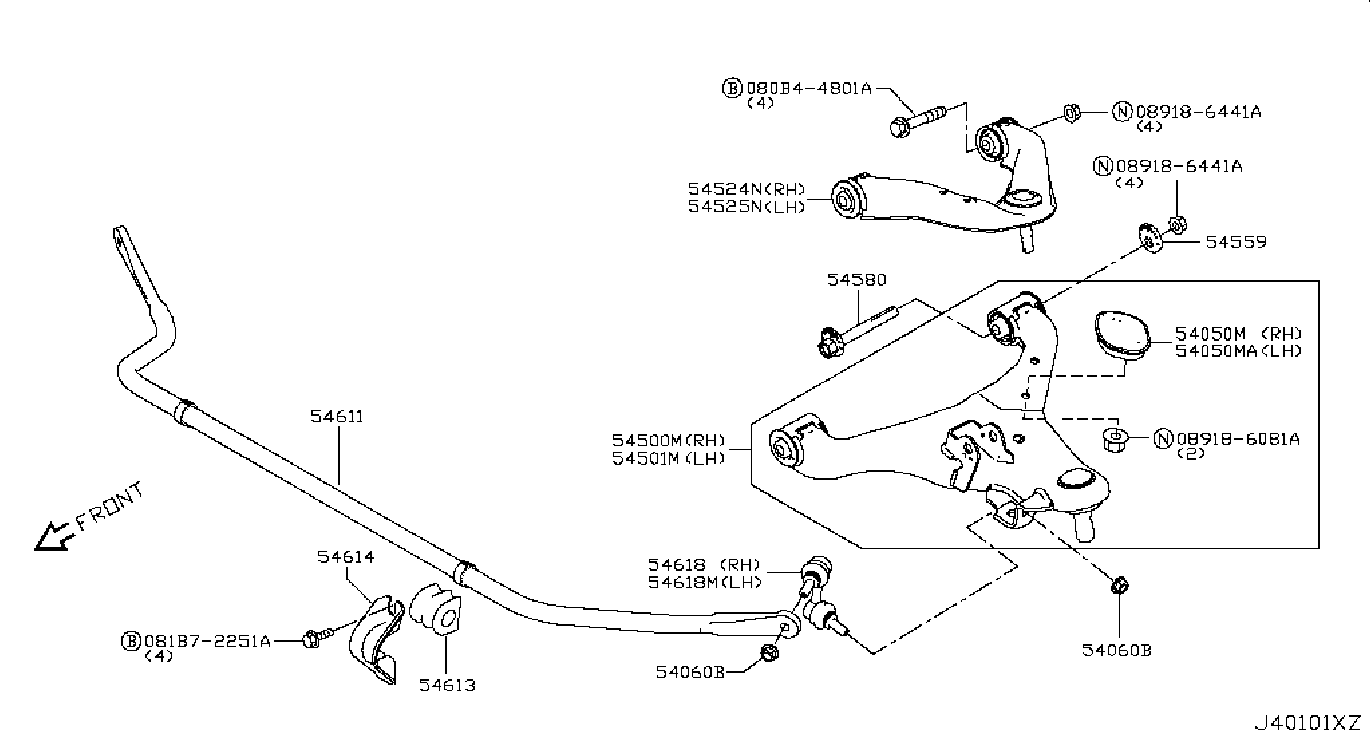 Ⓑ080B4-4801A
(4)

Ⓝ08918-6441A
(4)

Ⓝ08918-6441A
(4)

54524N(RH)
54525N(LH)

54559

54580

54050M (RH)
54050MA(LH)

54611

54500M(RH)
54501M(LH)

Ⓝ08918-6081A
(2)

FRONT

54614

54618 (RH)
54618M(LH)

Ⓑ081B7-2251A
(4)

54613

54060B

54060B

J40101XZ