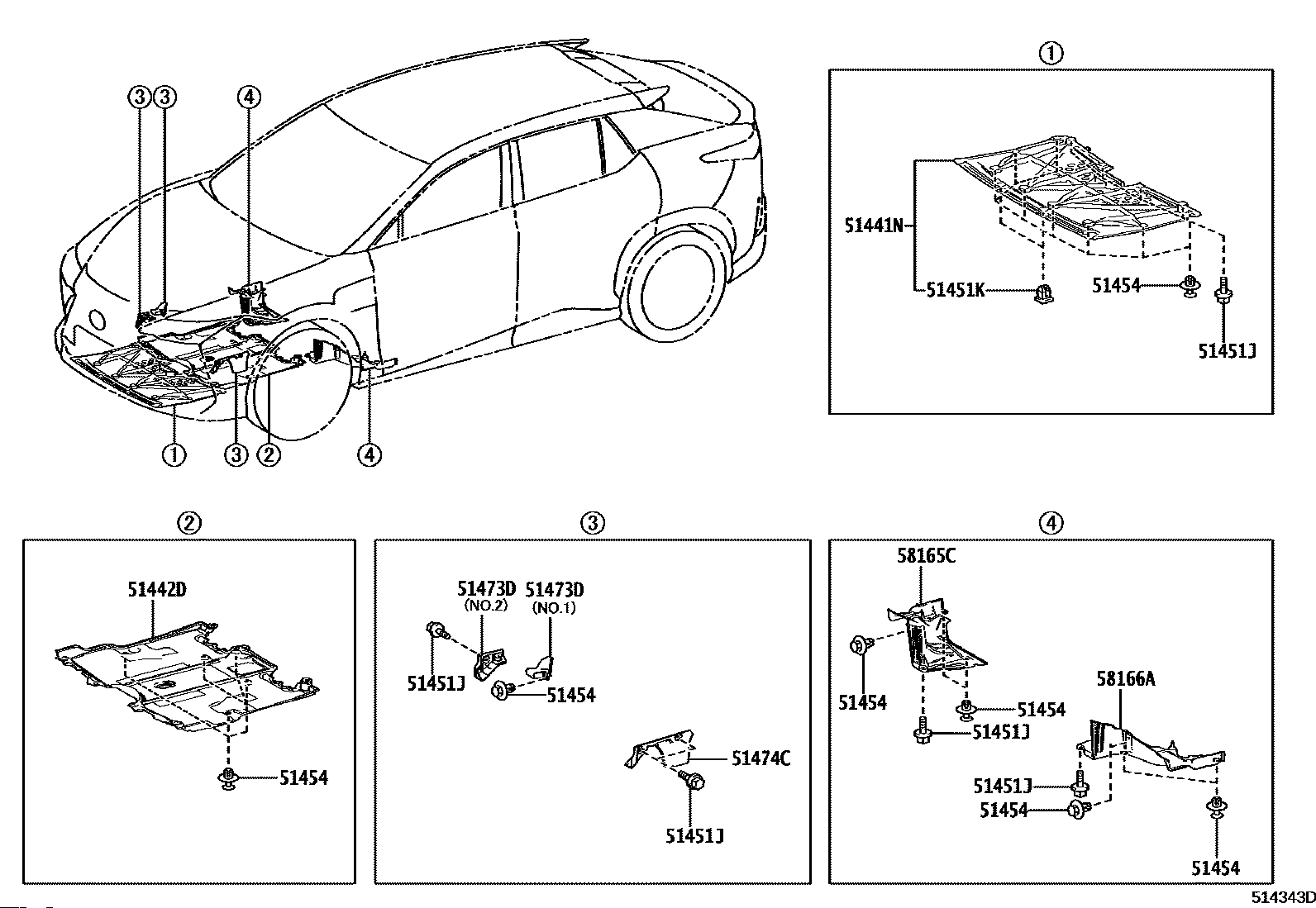 ③ ③ ④

① ③ ② ④

①

51441N

51451K

51454

51451J

②

51442D

51454

③

51473D (NO.2)

51473D (NO.1)

51451J

51454

51474C

51451J

④

58165C

51454

51454

51451J

58166A

51451J

51454

51454

514343D