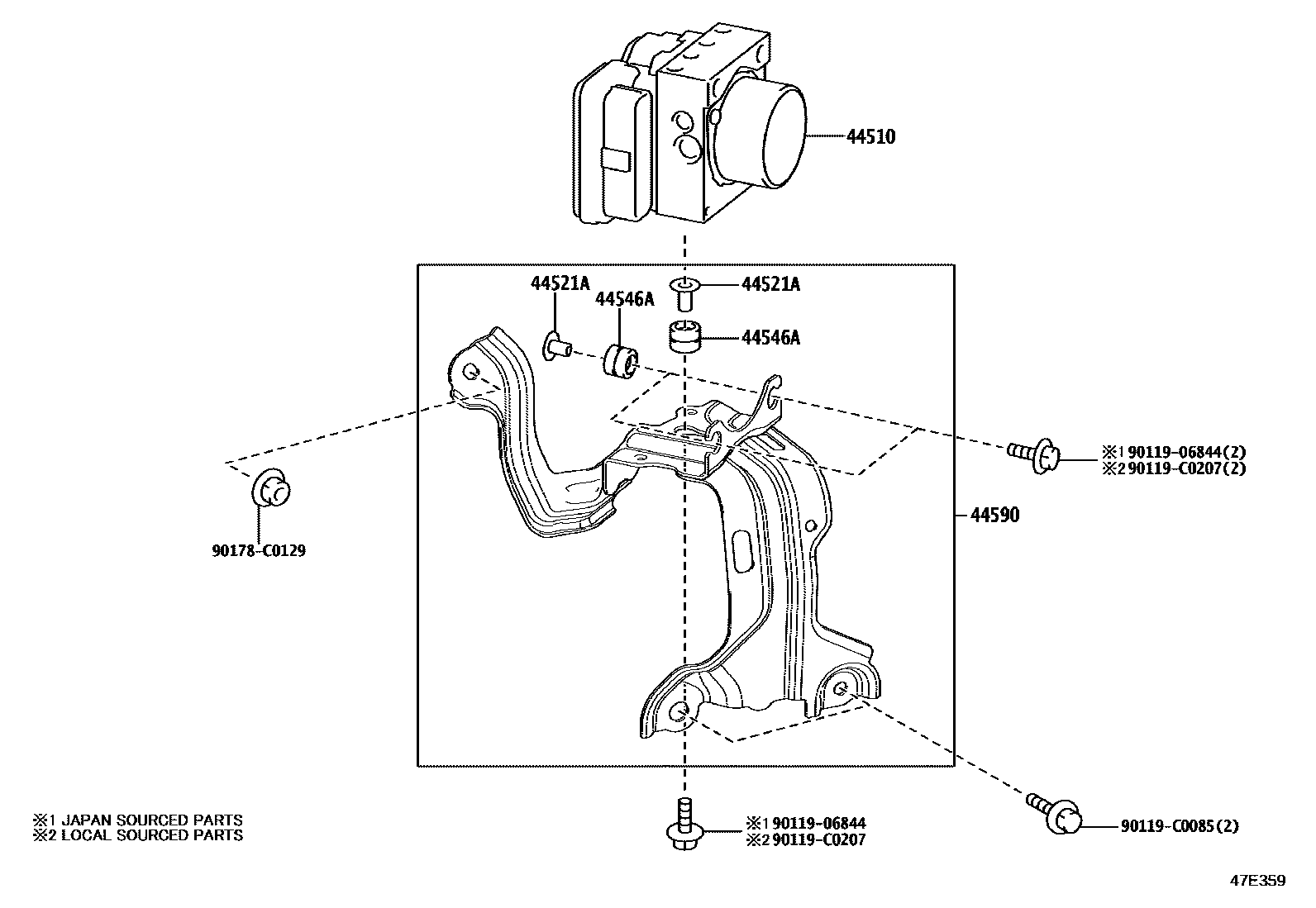 44510

44521A

44546A

44521A

44546A

※1 90119-06844(2)
※2 90119-C0207(2)

44590

90178-C0129

※1 JAPAN SOURCED PARTS
※2 LOCAL SOURCED PARTS

※1 90119-06844
※2 90119-C0207

90119-C0085(2)

47E359